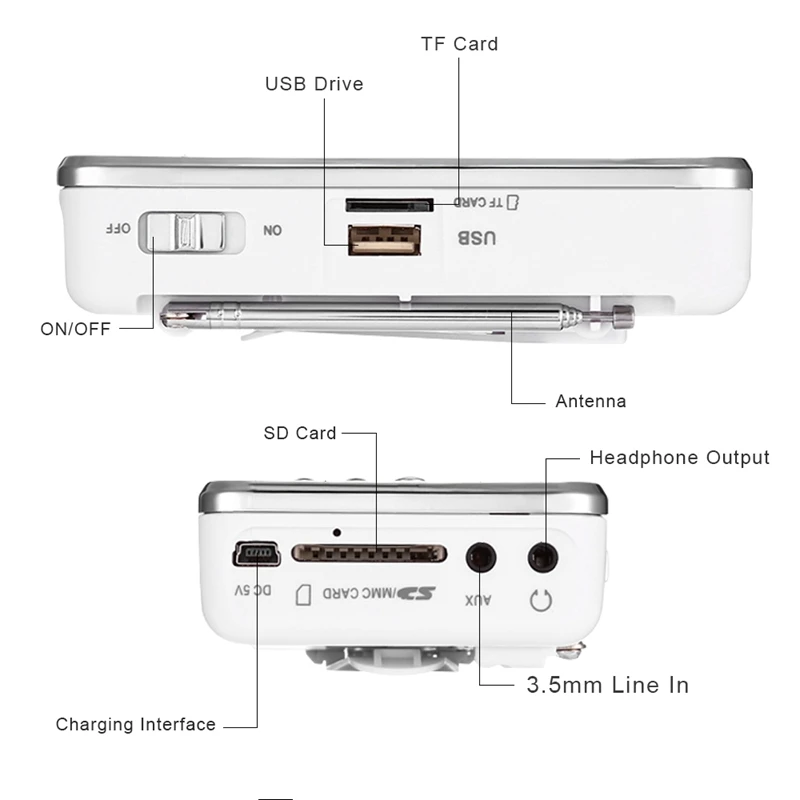 TF Card

USB Drive

TF CARD

OFF

ON

USB

ON/OFF

Antenna

SD Card

Headphone Output

DC 5V

SD/MMC CARD

AUX

3.5mm Line In

Charging Interface