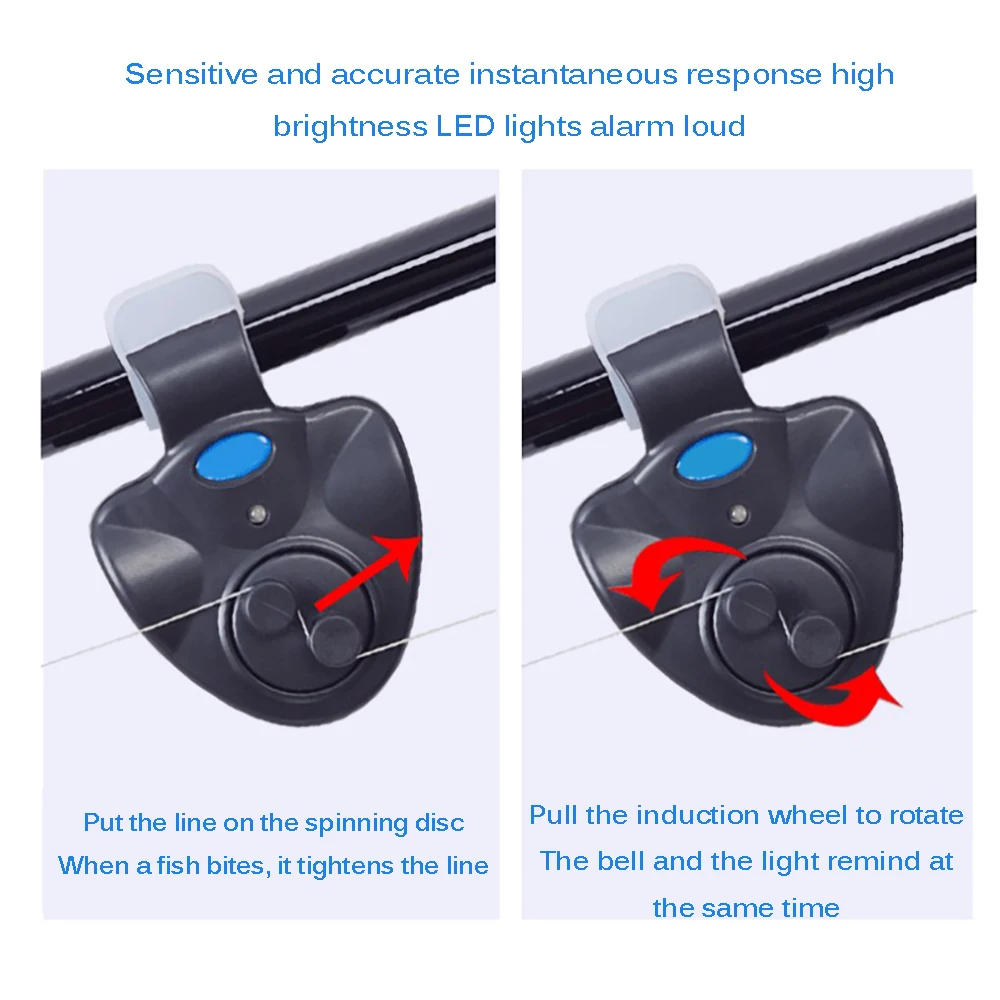 Sensitive and accurate instantaneous response high brightness LED lights alarm loud

Put the line on the spinning disc
When a fish bites, it tightens the line

Pull the induction wheel to rotate
The bell and the light remind at the same time