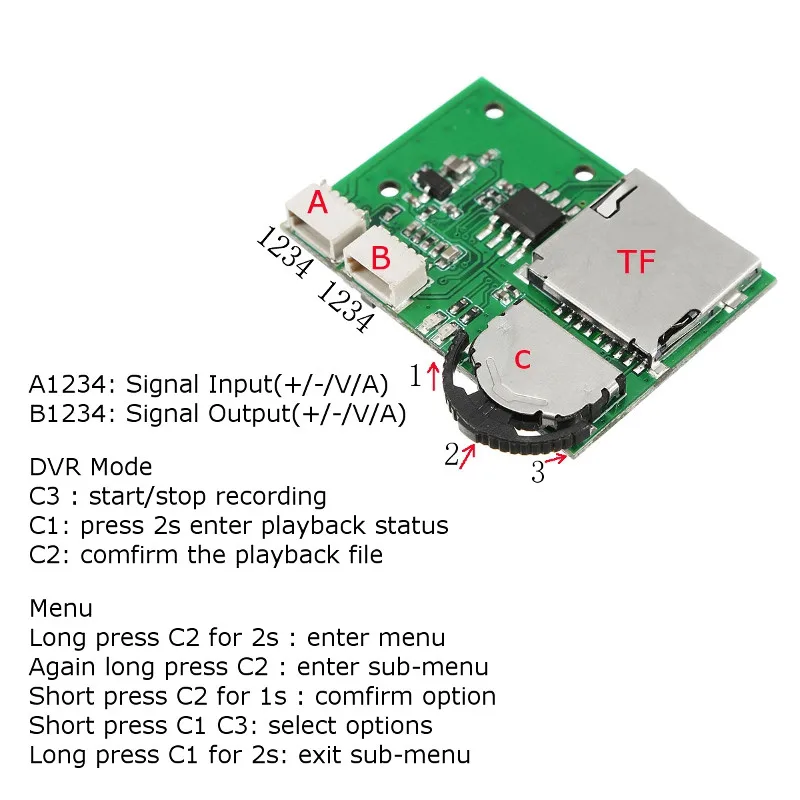 A
1234
B
1234
TF
c
1
2
3

A1234: Signal Input(+/-/V/A)
B1234: Signal Output(+/-/V/A)

DVR Mode
C3 : start/stop recording
C1: press 2s enter playback status
C2: comfirm the playback file

Menu
Long press C2 for 2s : enter menu
Again long press C2 : enter sub-menu
Short press C2 for 1s : comfirm option
Short press C1 C3: select options
Long press C1 for 2s: exit sub-menu