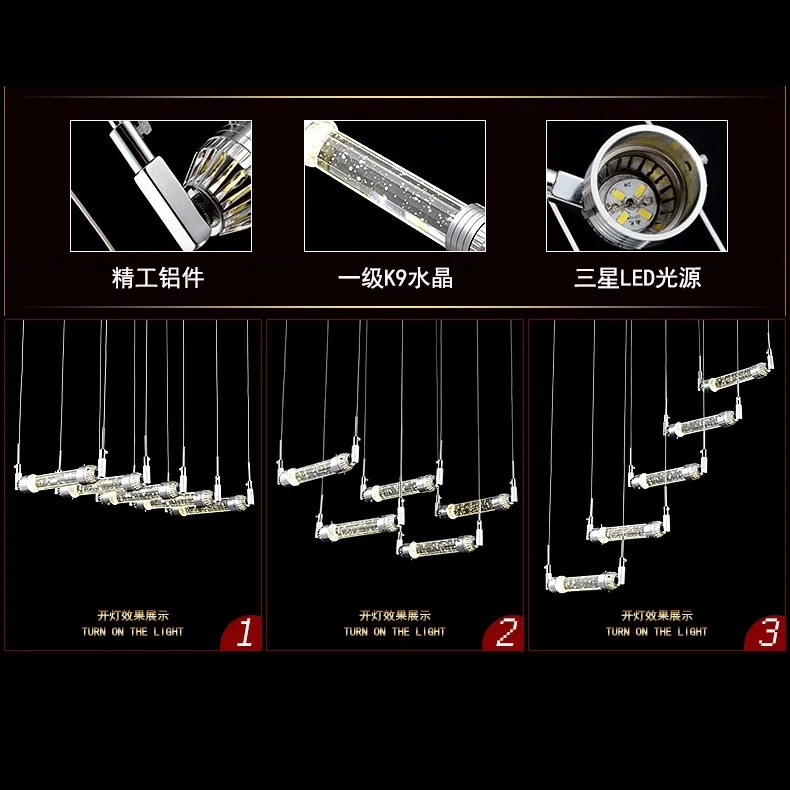 精工铝件

一级K9水晶

三星LED光源

开灯效果展示
TURN ON THE LIGHT
1

开灯效果展示
TURN ON THE LIGHT
2

开灯效果展示
TURN ON THE LIGHT
3