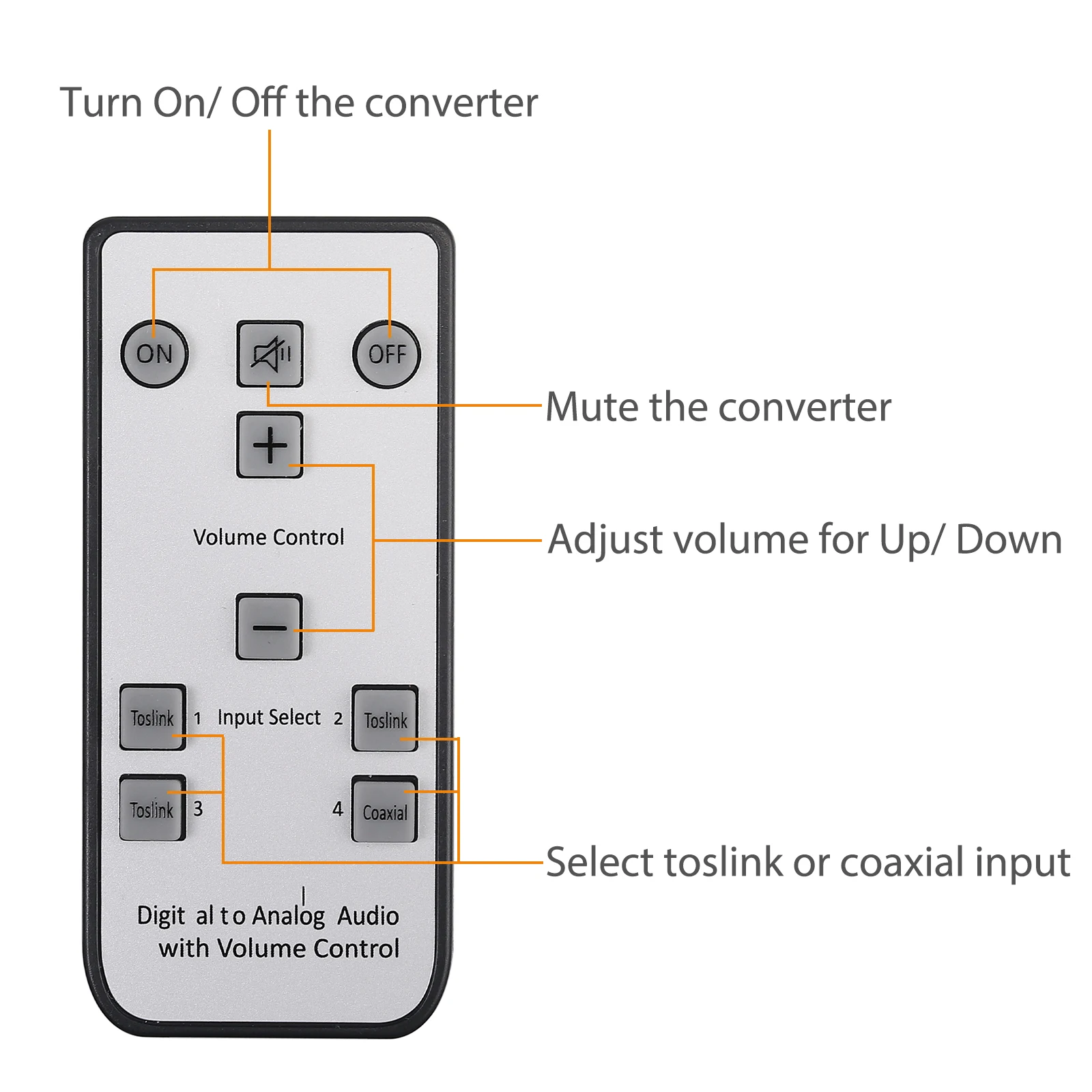 Turn On/ Off the converter

ON

OFF

Mute the converter

+

Volume Control

Adjust volume for Up/ Down

−

Toslink 1 Input Select 2 Toslink

Toslink 3

4 Coaxial

Select toslink or coaxial input

Digit al to Analog Audio
with Volume Control