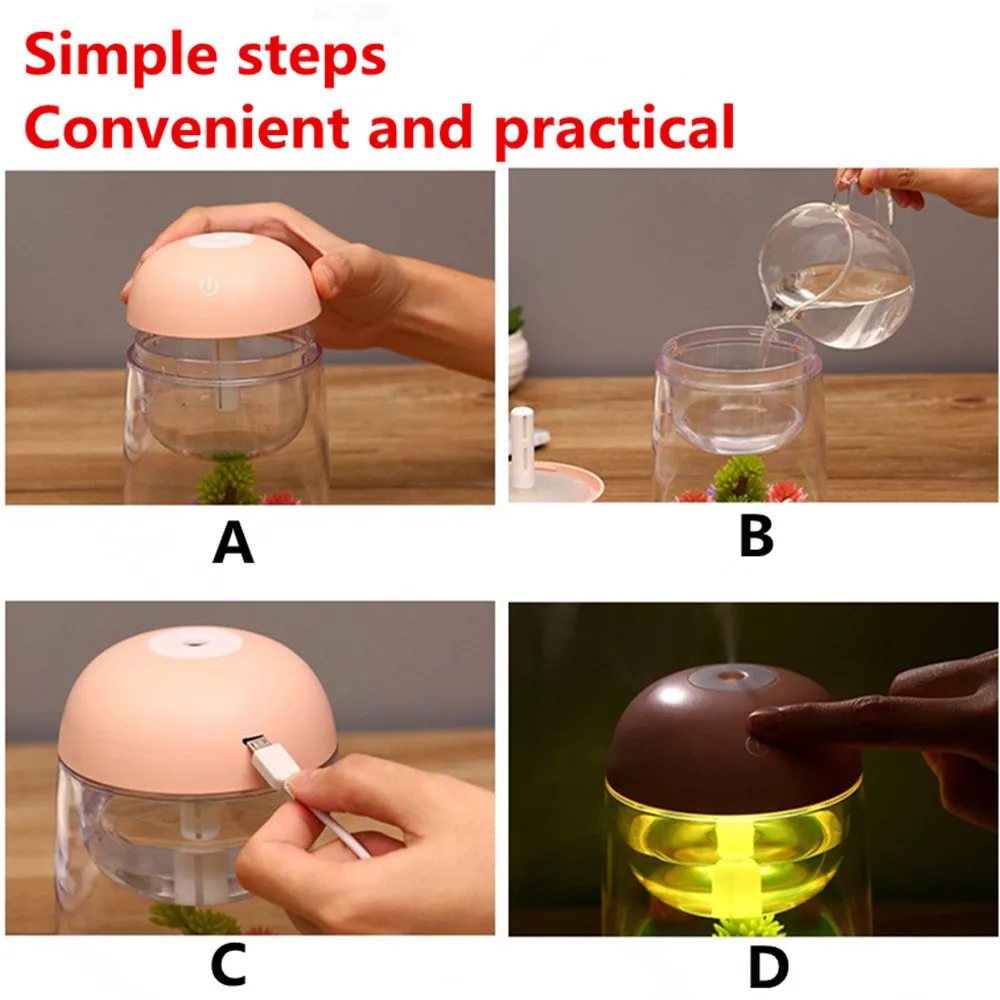 Simple steps
Convenient and practical

A

B

C

D