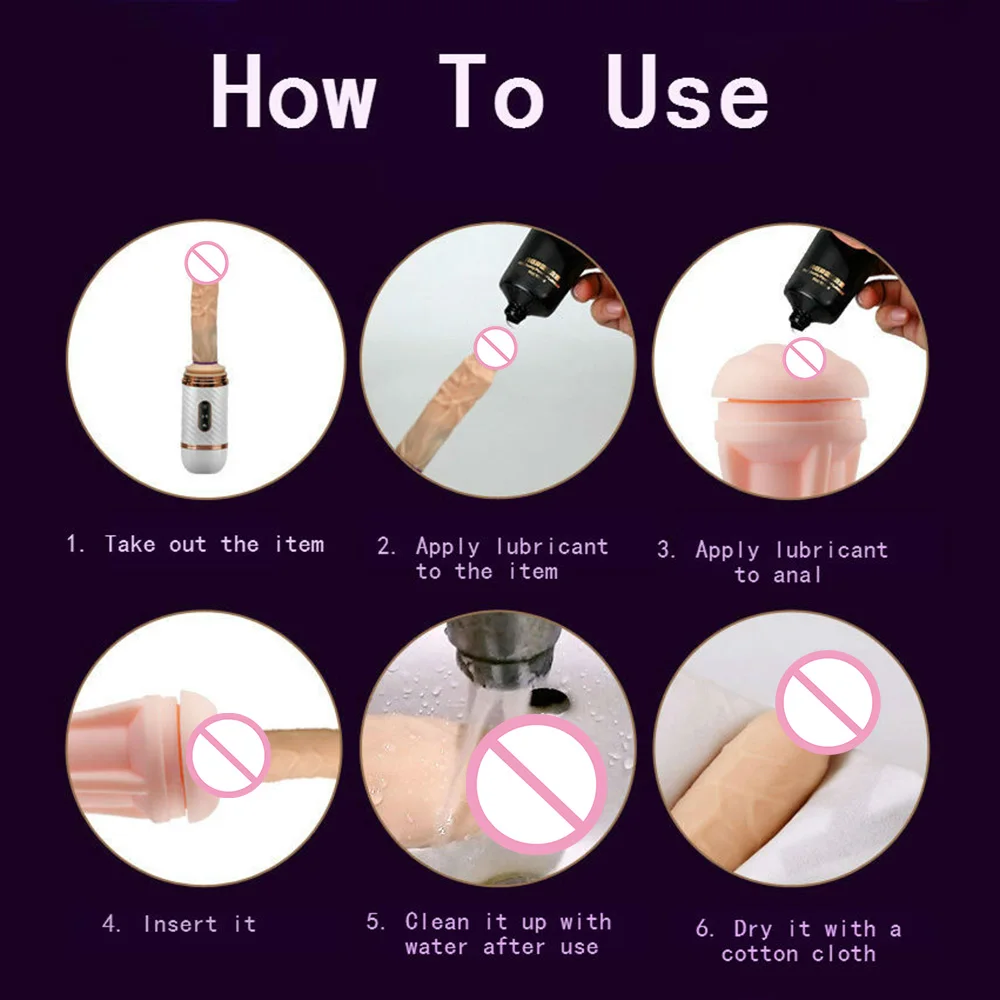 How To Use

1. Take out the item

2. Apply lubricant to the item

3. Apply lubricant to anal

4. Insert it

5. Clean it up with water after use

6. Dry it with a cotton cloth