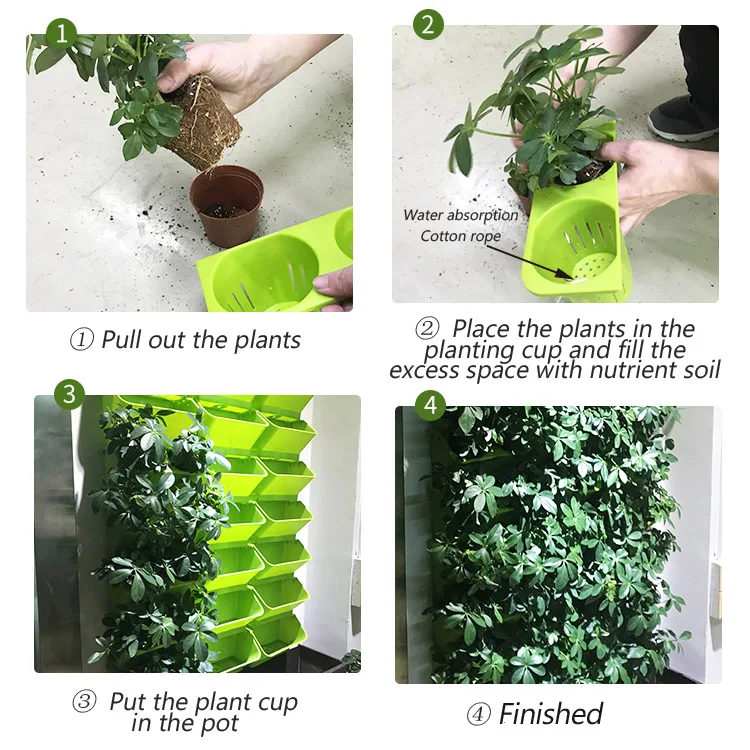 1

① Pull out the plants

2

Water absorption
Cotton rope

② Place the plants in the planting cup and fill the excess space with nutrient soil

3

③ Put the plant cup in the pot

4

④ Finished