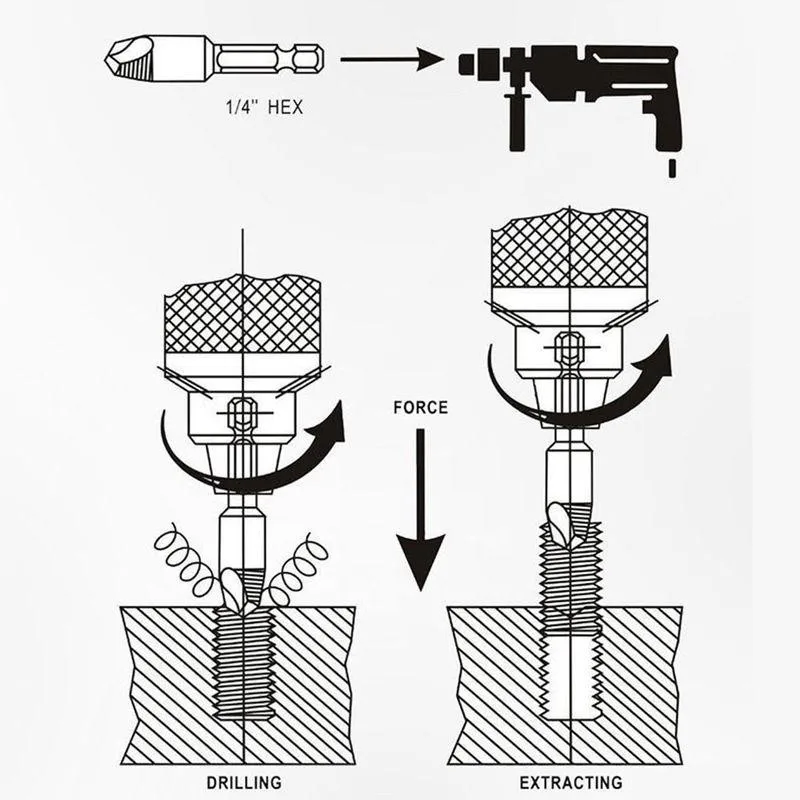 1/4'' HEX

FORCE

DRILLING

EXTRACTING