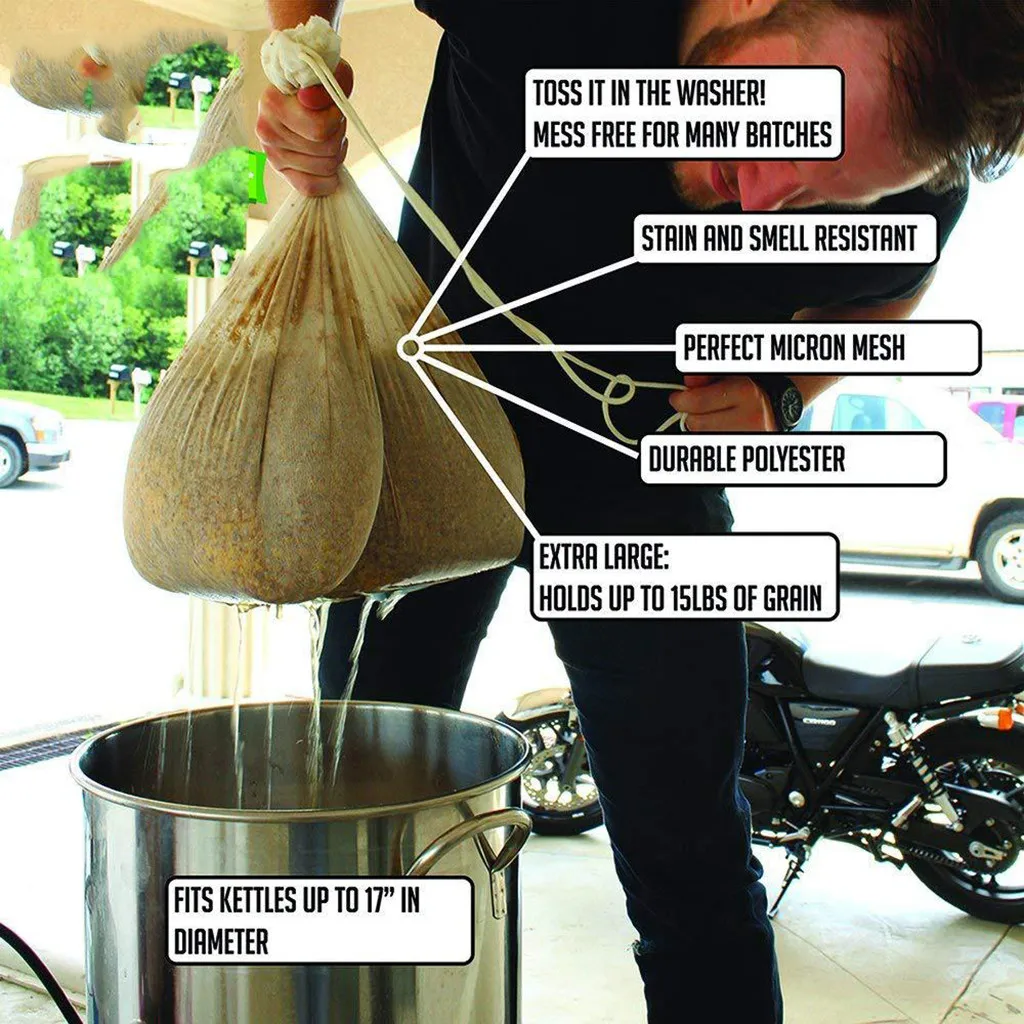 TOSS IT IN THE WASHER!
MESS FREE FOR MANY BATCHES

STAIN AND SMELL RESISTANT

PERFECT MICRON MESH

DURABLE POLYESTER

EXTRA LARGE:
HOLDS UP TO 15LBS OF GRAIN

FITS KETTLES UP TO 17" IN DIAMETER