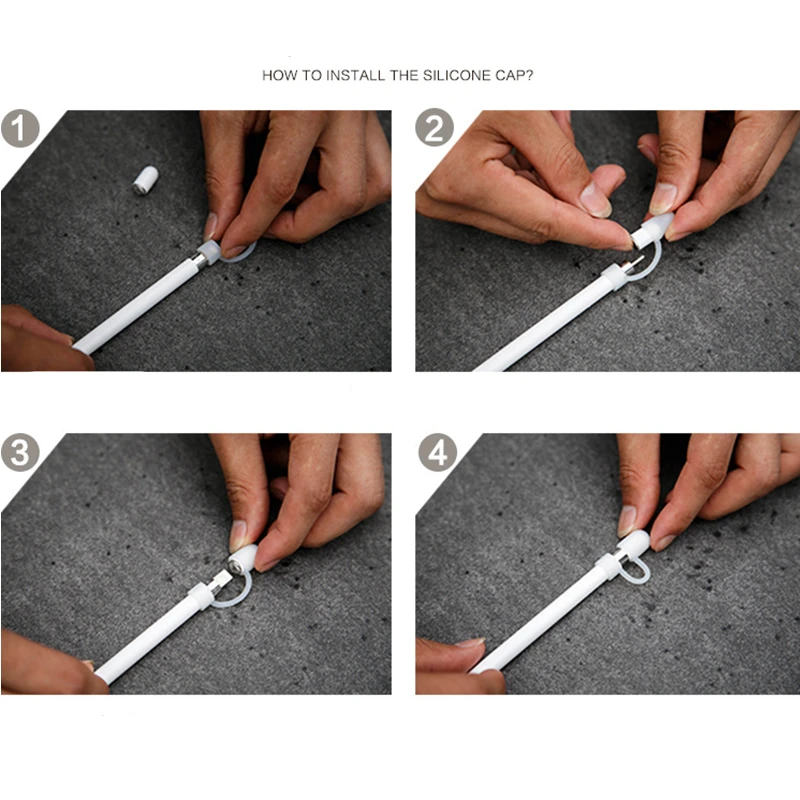 HOW TO INSTALL THE SILICONE CAP?

1

2

3

4