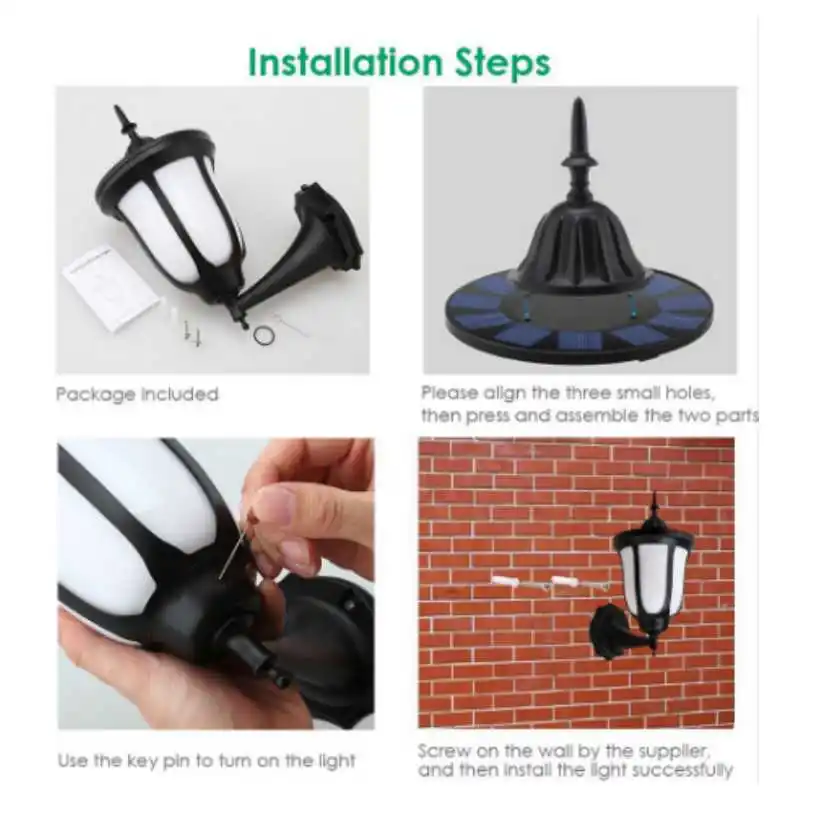 Installation Steps

Package included

Please align the three small holes, then press and assemble the two parts

Use the key pin to turn on the light

Screw on the wall by the supplier, and then install the light successfully