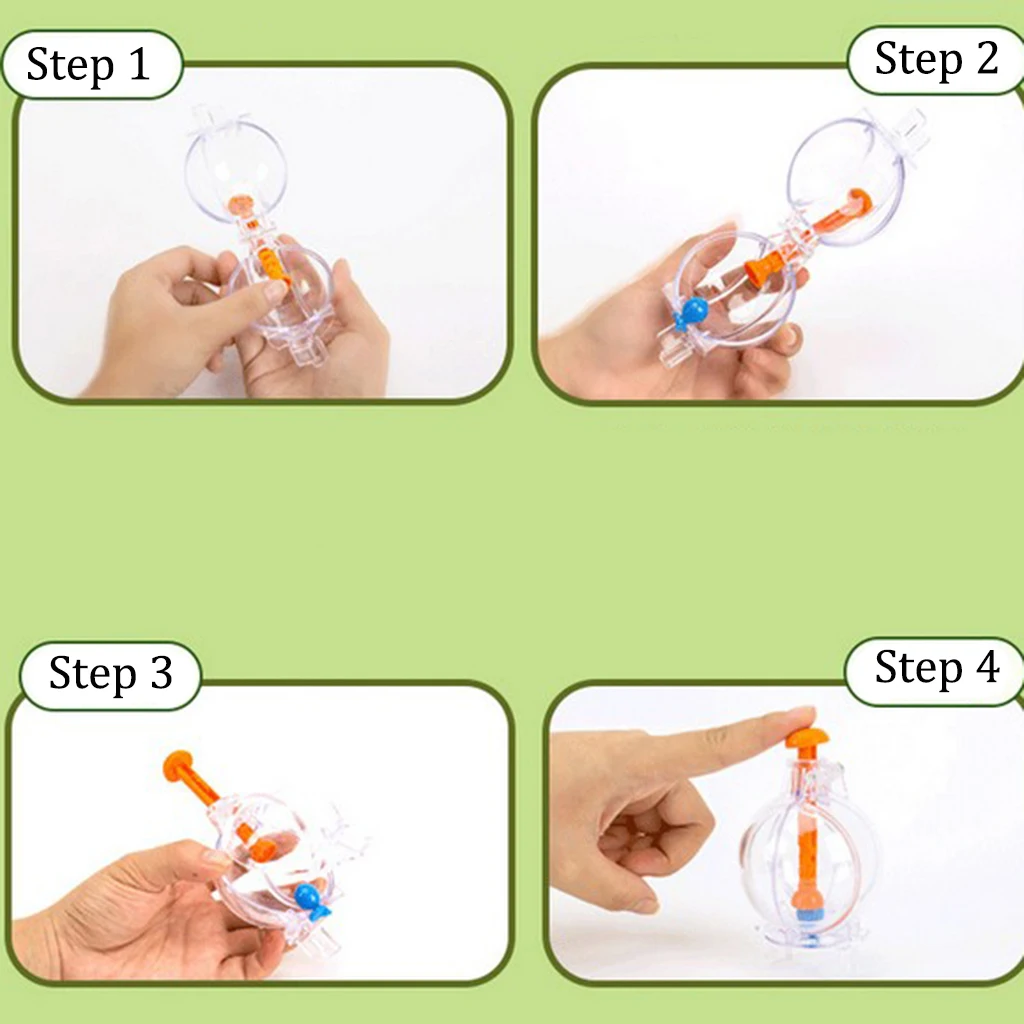 Step 1

Step 2

Step 3

Step 4