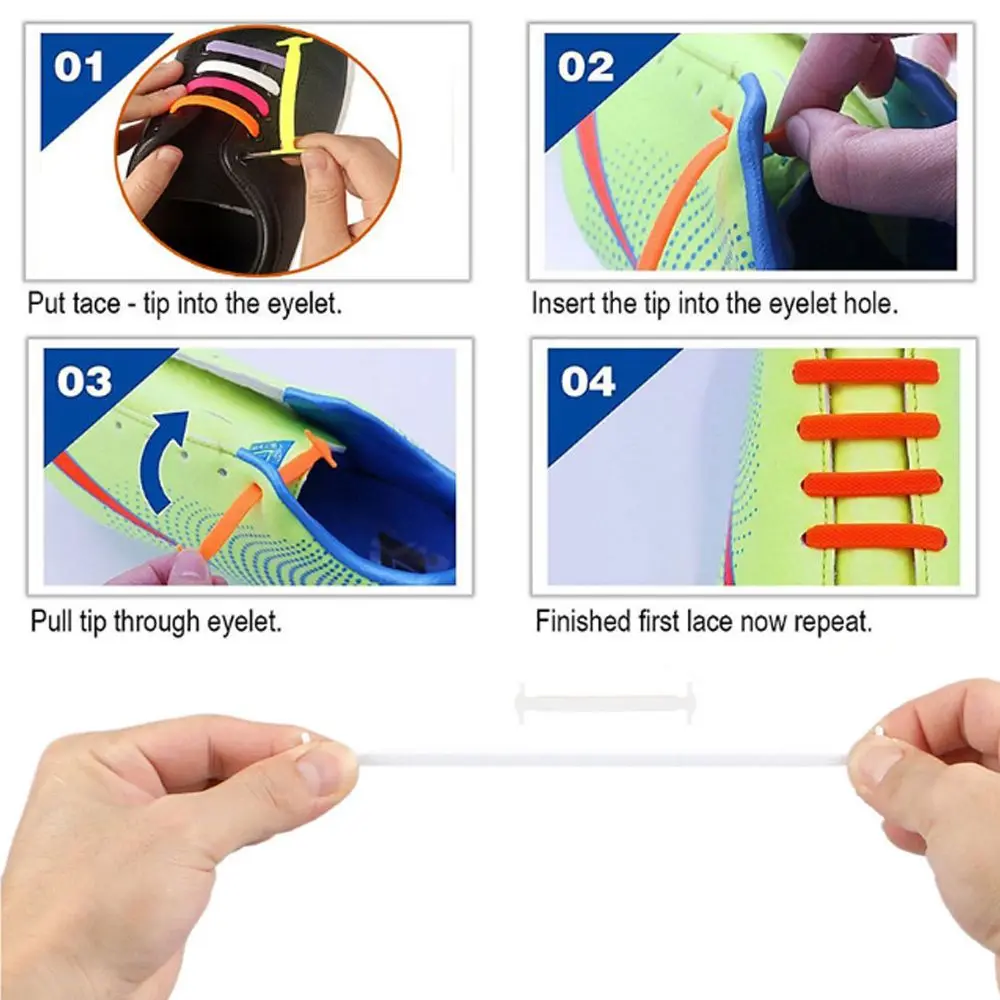 01

Put tace - tip into the eyelet.

02

Insert the tip into the eyelet hole.

03

Pull tip through eyelet.

04

Finished first lace now repeat.