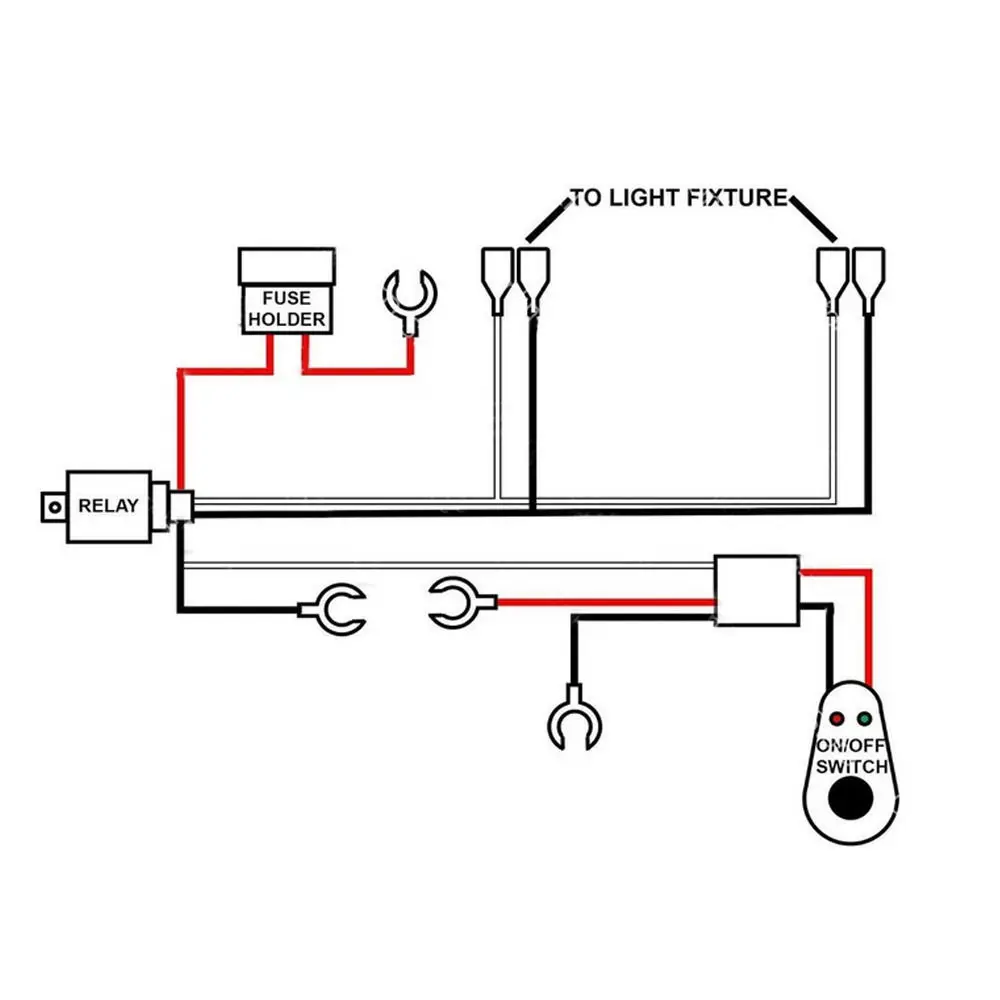 TO LIGHT FIXTURE

FUSE HOLDER

RELAY

ON/OFF SWITCH