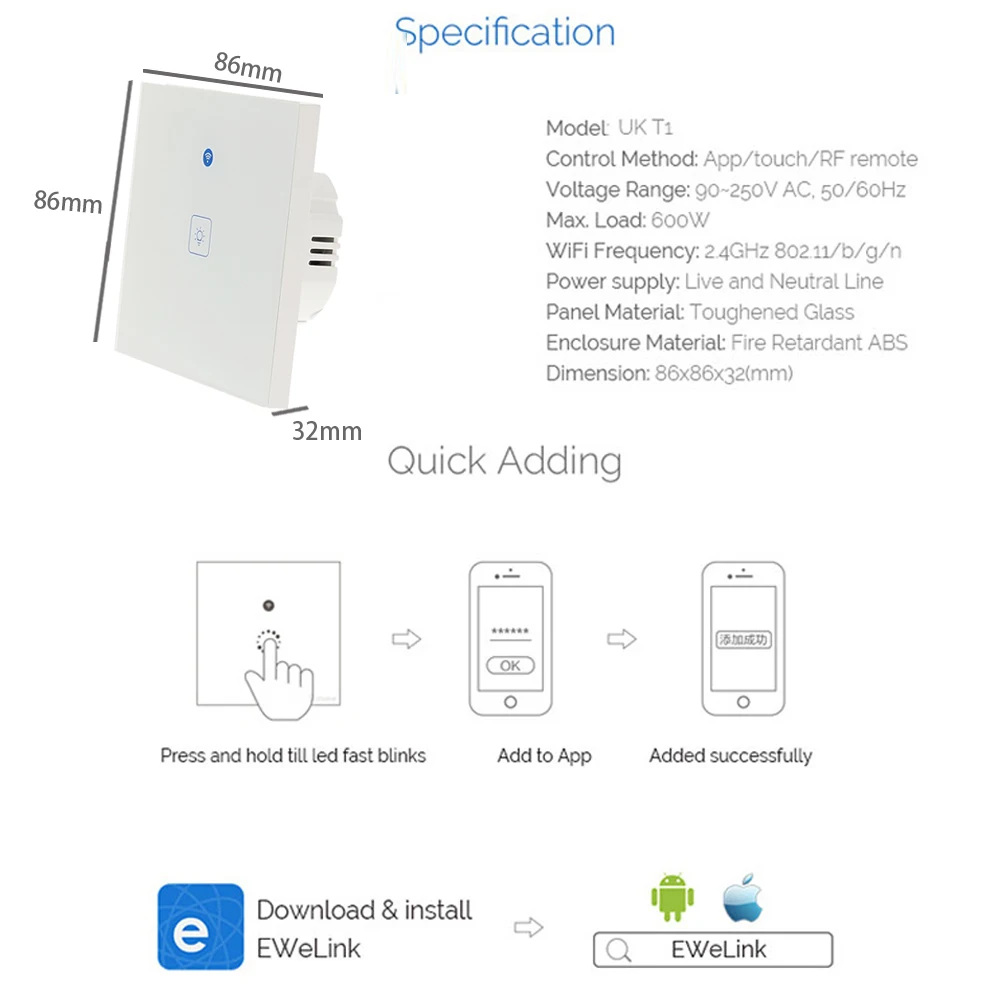 Specification

86mm

86mm

32mm

Model: UK T1
Control Method: App/touch/RF remote
Voltage Range: 90~250V AC, 50/60Hz
Max. Load: 600W
WiFi Frequency: 2.4GHz 802.11/b/g/n
Power supply: Live and Neutral Line
Panel Material: Toughened Glass
Enclosure Material: Fire Retardant ABS
Dimension: 86x86x32(mm)

Quick Adding

******
OK

添加成功

Press and hold till led fast blinks

Add to App

Added successfully

e

Download & install EWeLink

EWeLink