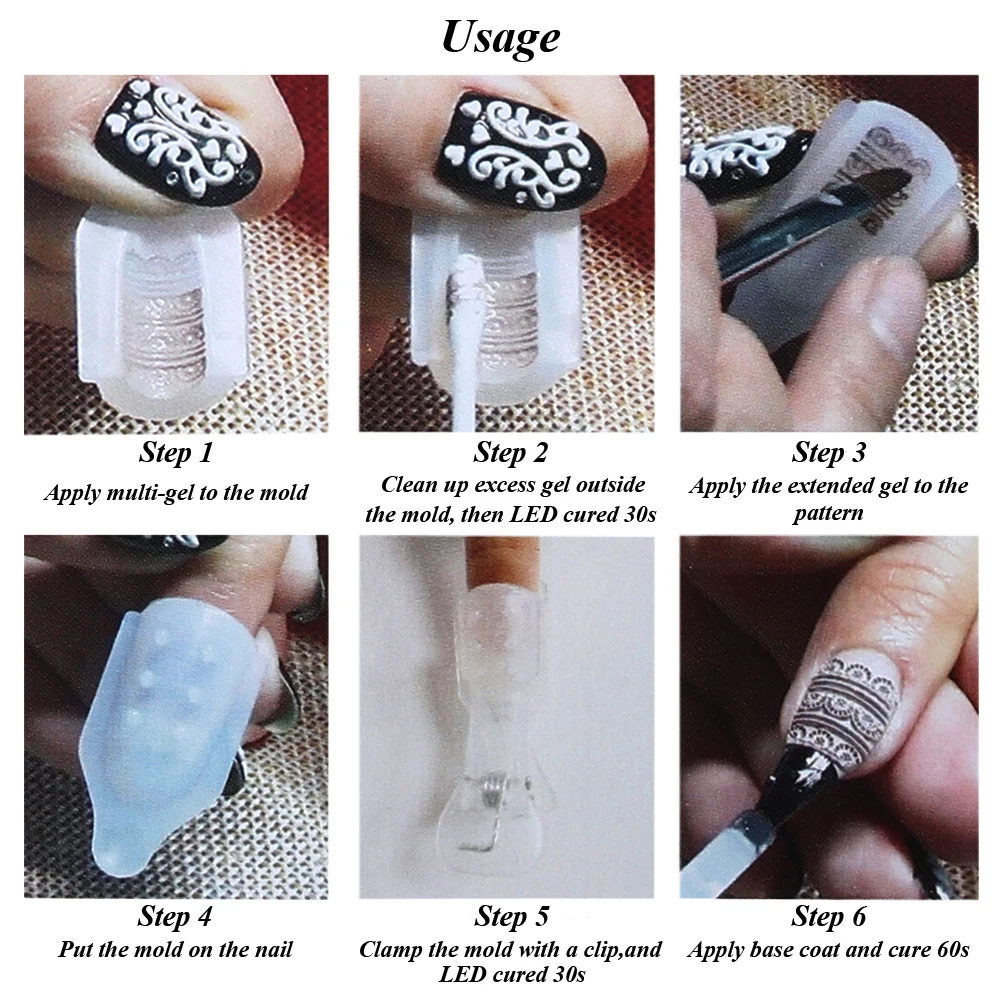 Usage

Step 1
Apply multi-gel to the mold

Step 2
Clean up excess gel outside the mold, then LED cured 30s

Step 3
Apply the extended gel to the pattern

Step 4
Put the mold on the nail

Step 5
Clamp the mold with a clip,and LED cured 30s

Step 6
Apply base coat and cure 60s