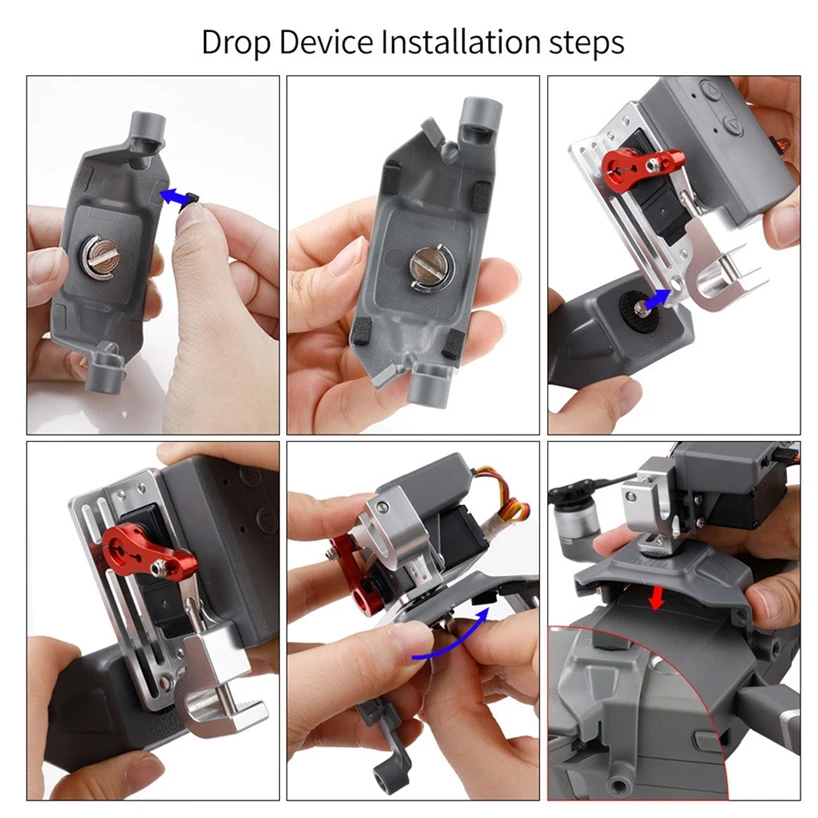 Drop Device Installation steps