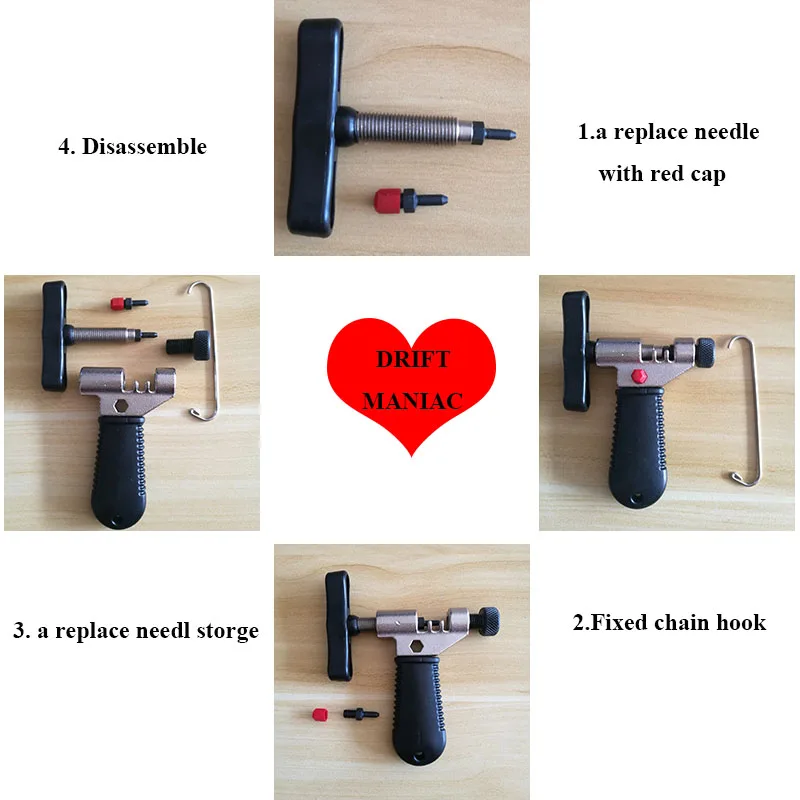 4. Disassemble

1.a replace needle with red cap

DRIFT MANIAC

3. a replace needl storge

2.Fixed chain hook