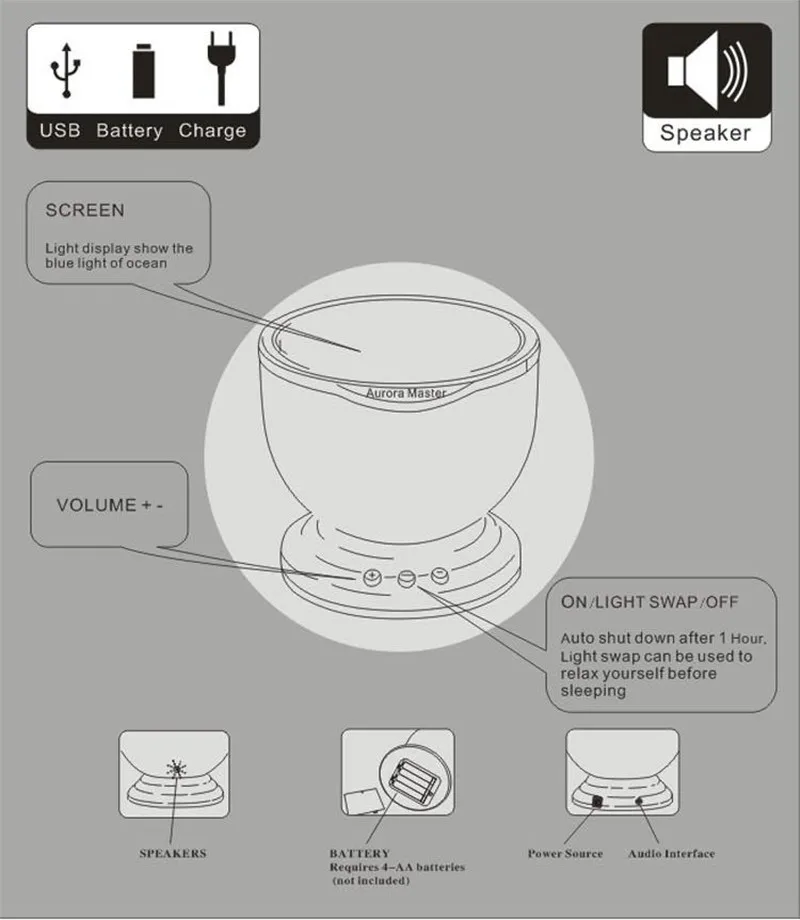 USB Battery Charge

Speaker

SCREEN

Light display show the blue light of ocean

Aurora Master

VOLUME + -

ON/LIGHT SWAP/OFF

Auto shut down after 1 Hour, Light swap can be used to relax yourself before sleeping

SPEAKERS

BATTERY
Requires 4-AA batteries
(not included)

Power Source

Audio Interface