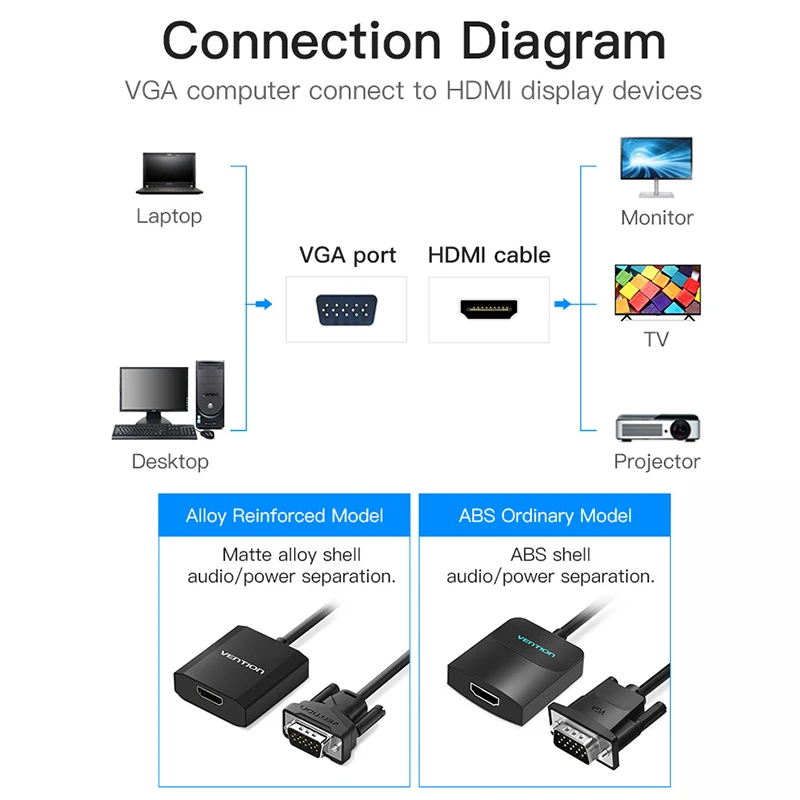 Connection Diagram

VGA computer connect to HDMI display devices

Laptop

Desktop

VGA port

HDMI cable

Monitor

TV

Projector

Alloy Reinforced Model

Matte alloy shell audio/power separation.

VENTION

VENTION

ABS Ordinary Model

ABS shell audio/power separation.

VENTION

VGA