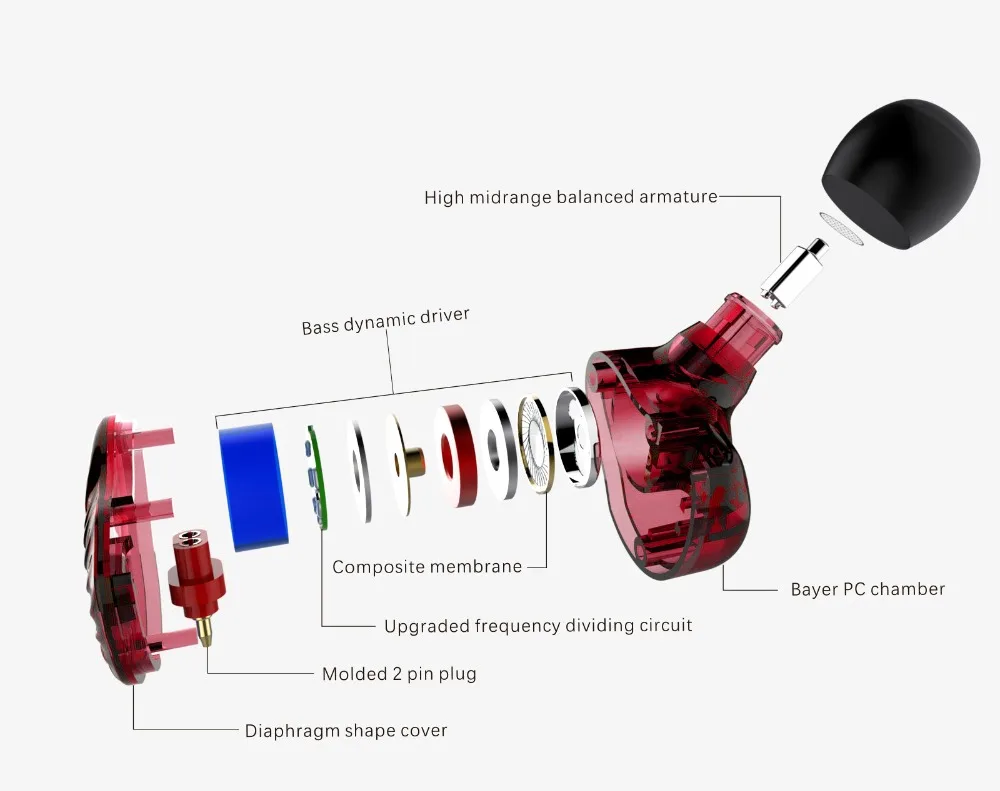 High midrange balanced armature

Bass dynamic driver

Composite membrane

Bayer PC chamber

Upgraded frequency dividing circuit

Molded 2 pin plug

Diaphragm shape cover