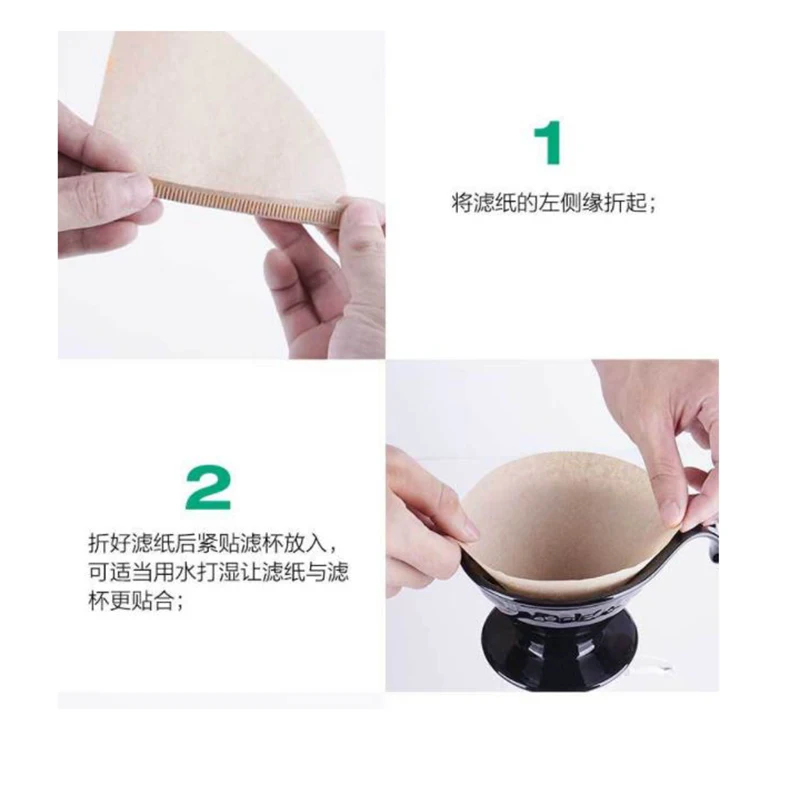 1

将滤纸的左侧缘折起；

2

折好滤纸后紧贴滤杯放入，可适当用水打湿让滤纸与滤杯更贴合；