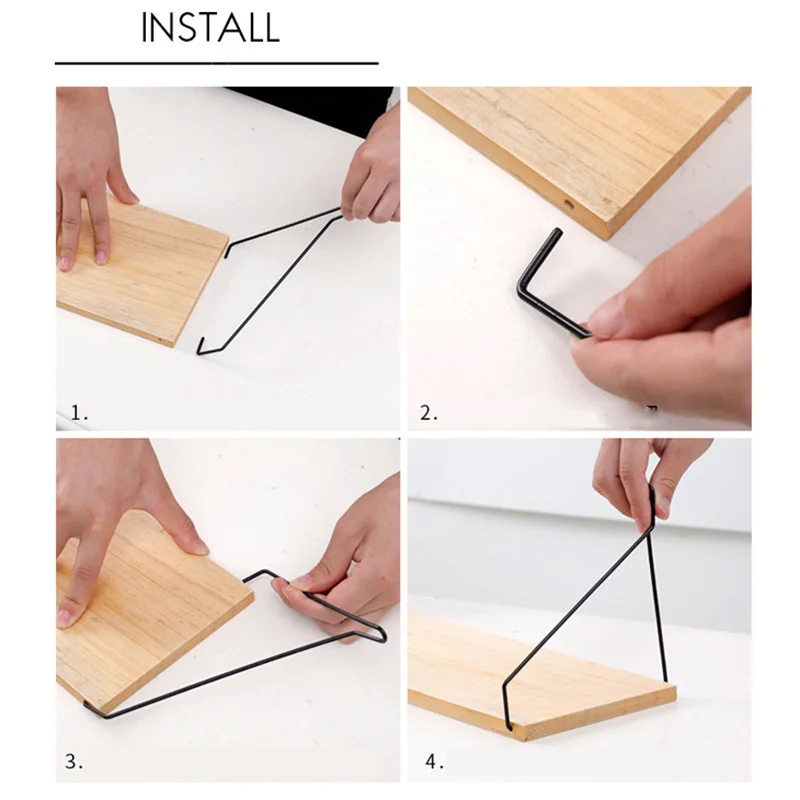 INSTALL

1.

2.

3.

4.