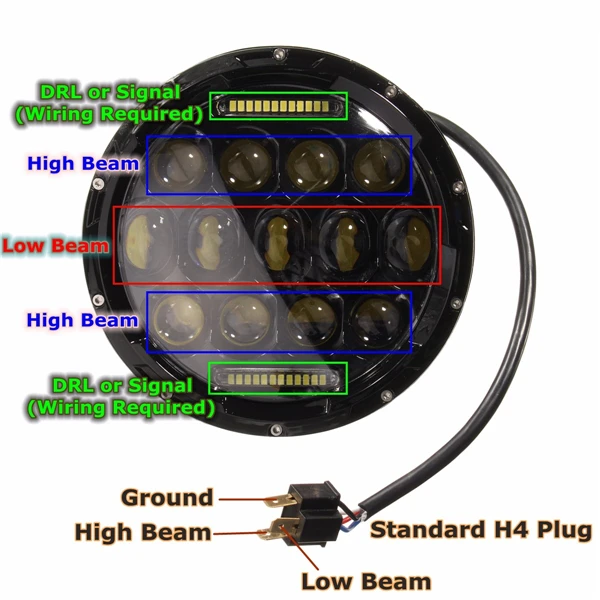 DRL or Signal
(Wiring Required)

High Beam

Low Beam

High Beam

DRL or Signal
(Wiring Required)

Ground

High Beam

Standard H4 Plug

Low Beam