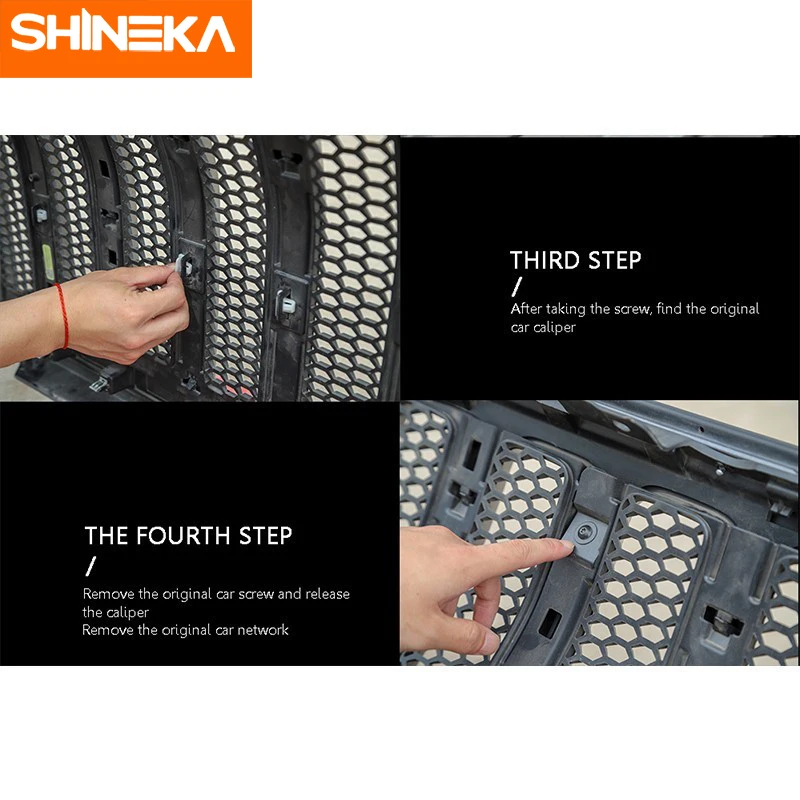 SHINEKA

THIRD STEP
/
After taking the screw, find the original car caliper

THE FOURTH STEP
/
Remove the original car screw and release the caliper
Remove the original car network