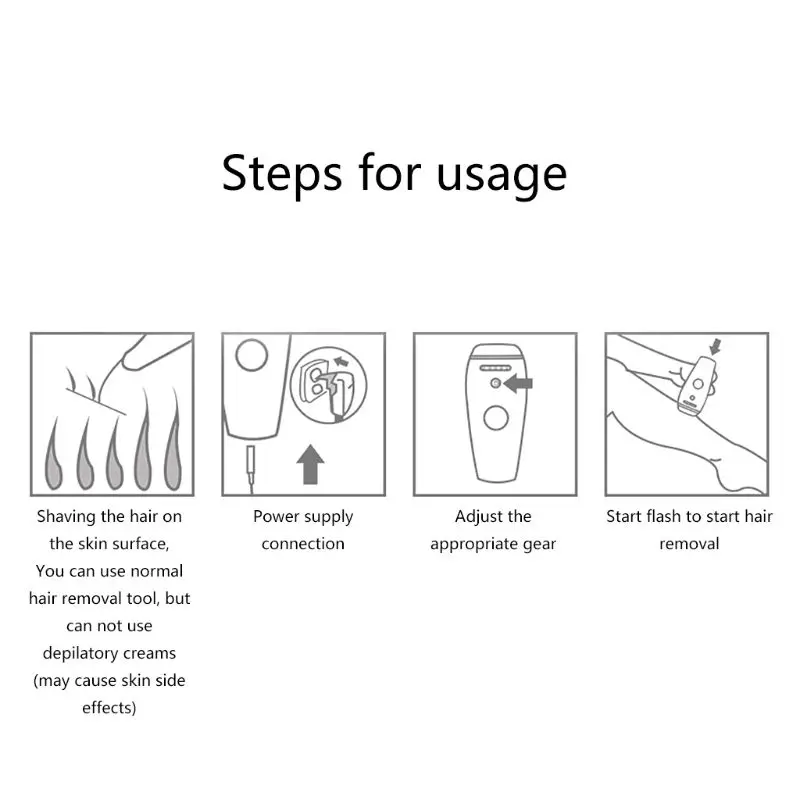 Steps for usage

Shaving the hair on the skin surface, You can use normal hair removal tool, but can not use depilatory creams (may cause skin side effects)

Power supply connection

Adjust the appropriate gear

Start flash to start hair removal