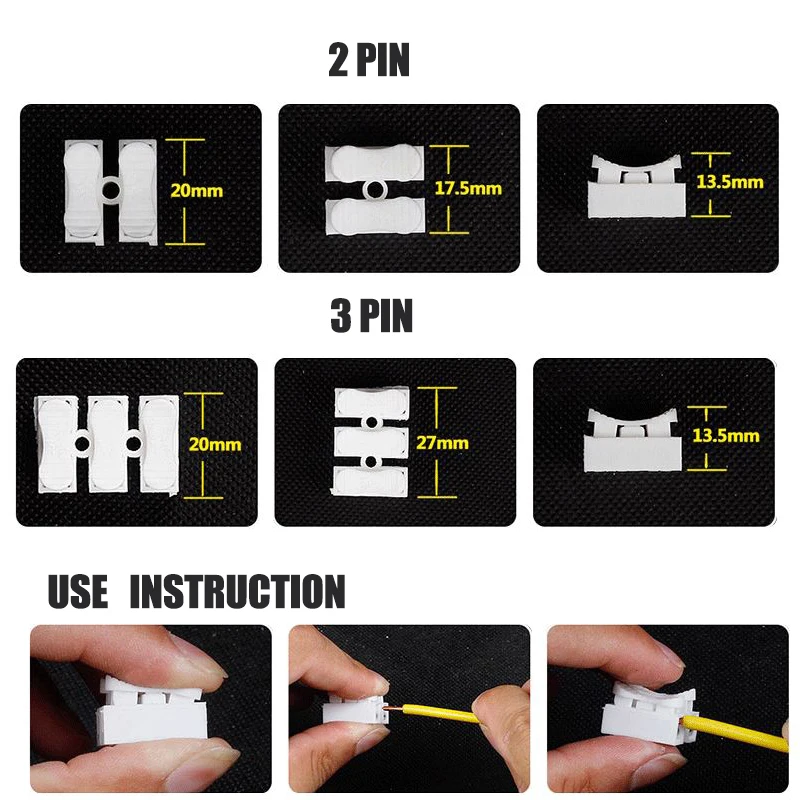 2 PIN

20mm

17.5mm

13.5mm

3 PIN

20mm

27mm

13.5mm

USE INSTRUCTION