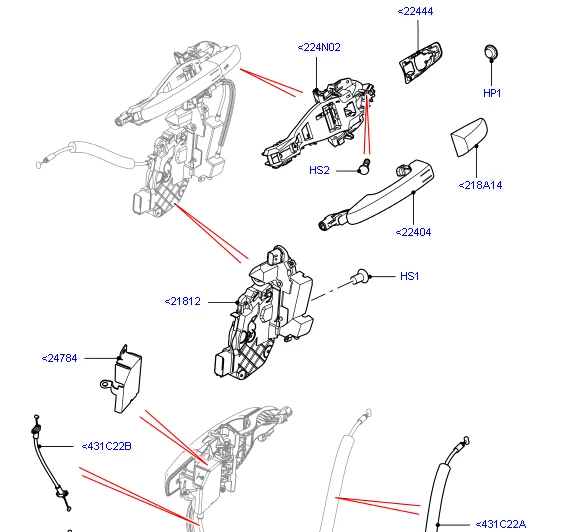 <22444
<224N02
HP1
HS2
<218A14
<22404
HS1
<21812
<24784
<431C22B
<431C22A