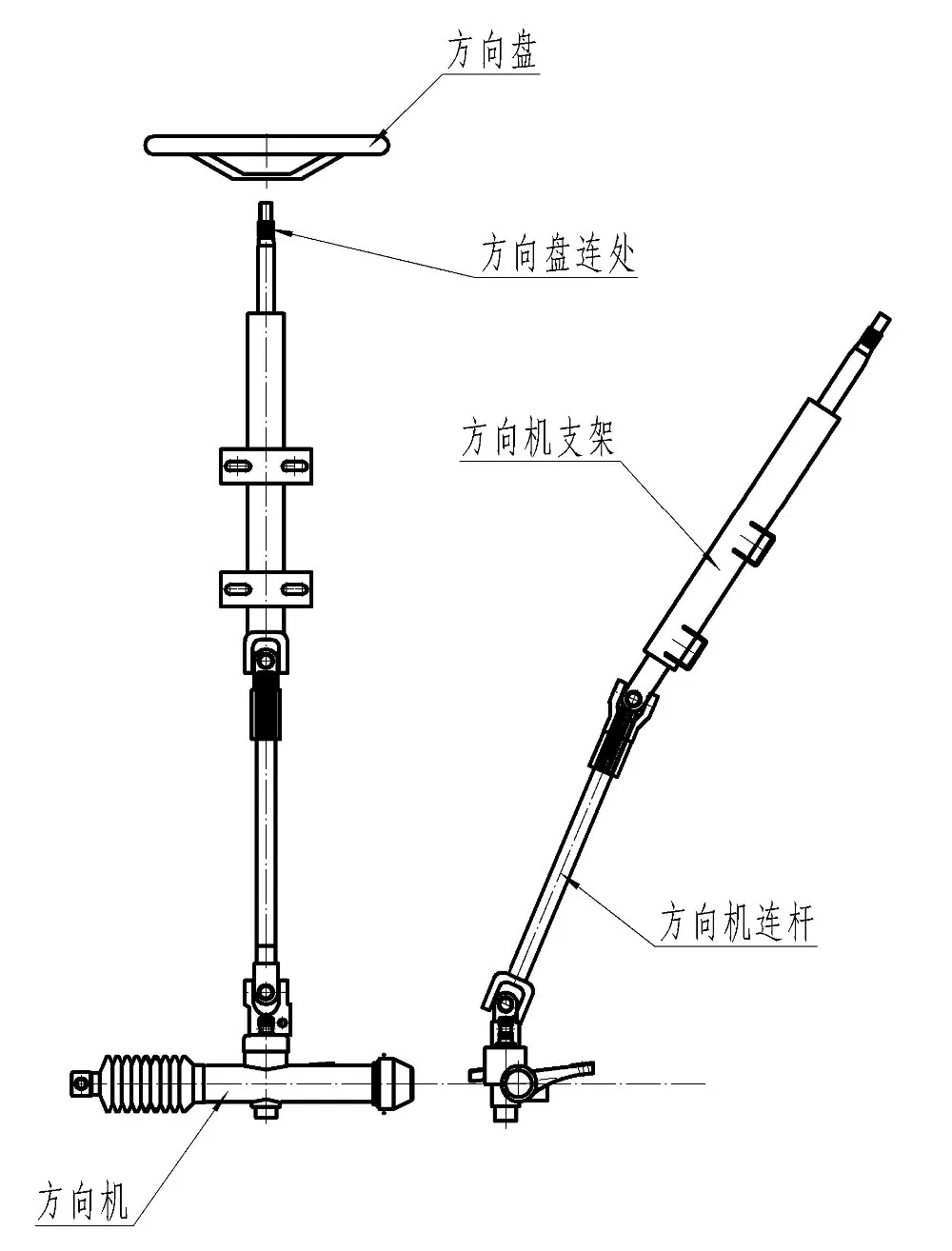 方向盘

方向盘连处

方向机支架

方向机连杆

方向机