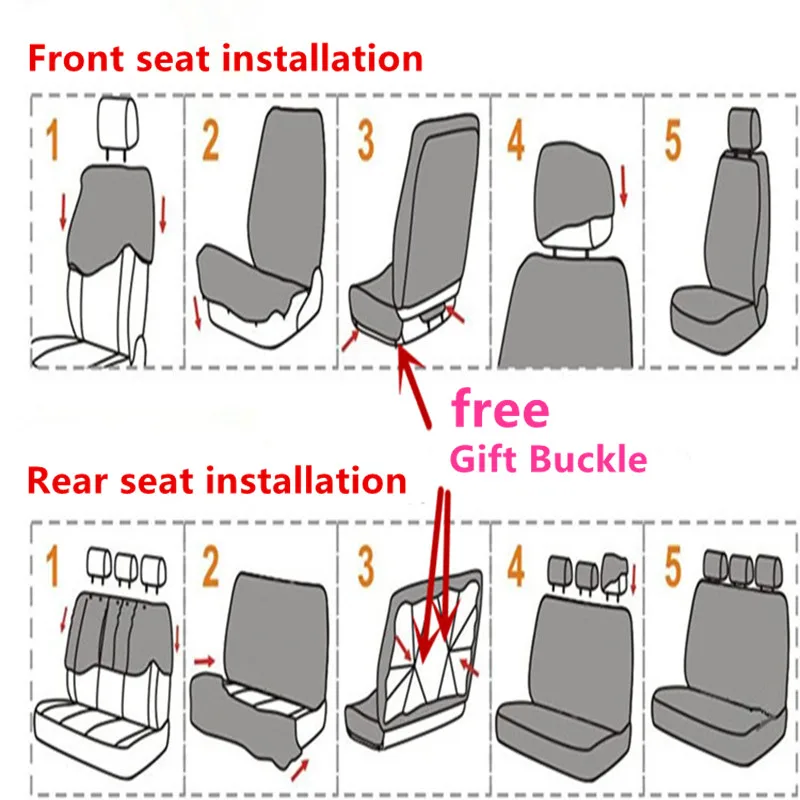 Front seat installation

1 2 3 4 5

free
Gift Buckle

Rear seat installation

1 2 3 4 5