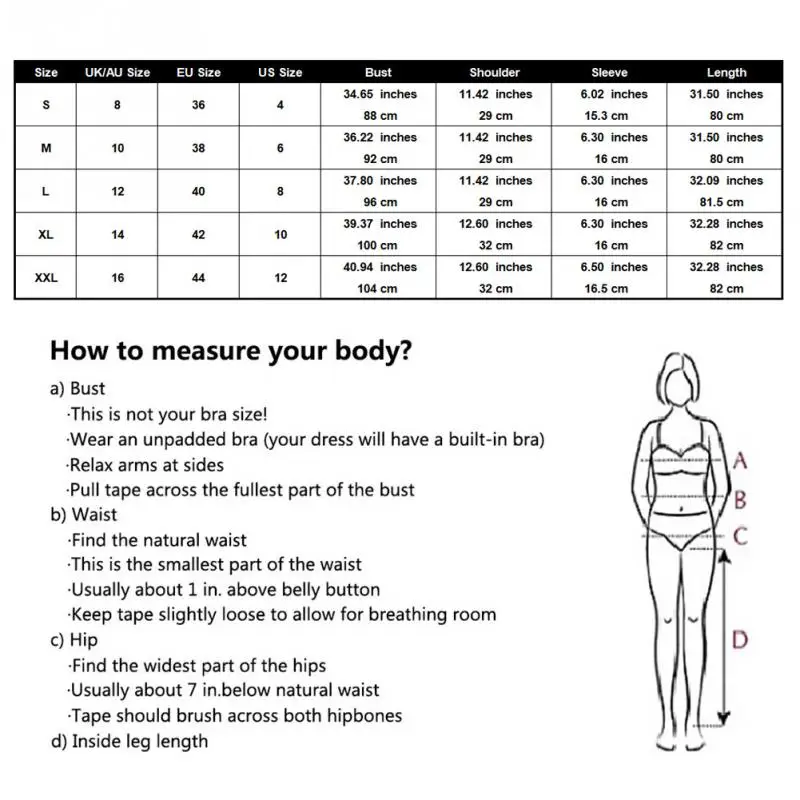 | Size | UK/AU Size | EU Size | US Size | Bust | Shoulder | Sleeve | Length |
|---|---|---|---|---|---|---|---|
| S | 8 | 36 | 4 | 34.65 inches 88 cm | 11.42 inches 29 cm | 6.02 inches 15.3 cm | 31.50 inches 80 cm |
| M | 10 | 38 | 6 | 36.22 inches 92 cm | 11.42 inches 29 cm | 6.30 inches 16 cm | 31.50 inches 80 cm |
| L | 12 | 40 | 8 | 37.80 inches 96 cm | 11.42 inches 29 cm | 6.30 inches 16 cm | 32.09 inches 81.5 cm |
| XL | 14 | 42 | 10 | 39.37 inches 100 cm | 12.60 inches 32 cm | 6.30 inches 16 cm | 32.28 inches 82 cm |
| XXL | 16 | 44 | 12 | 40.94 inches 104 cm | 12.60 inches 32 cm | 6.50 inches 16.5 cm | 32.28 inches 82 cm |

How to measure your body?

a) Bust
·This is not your bra size!
·Wear an unpadded bra (your dress will have a built-in bra)
·Relax arms at sides
·Pull tape across the fullest part of the bust
b) Waist
·Find the natural waist
·This is the smallest part of the waist
·Usually about 1 in. above belly button
·Keep tape slightly loose to allow for breathing room
c) Hip
·Find the widest part of the hips
·Usually about 7 in.below natural waist
·Tape should brush across both hipbones
d) Inside leg length

A
B
C
D