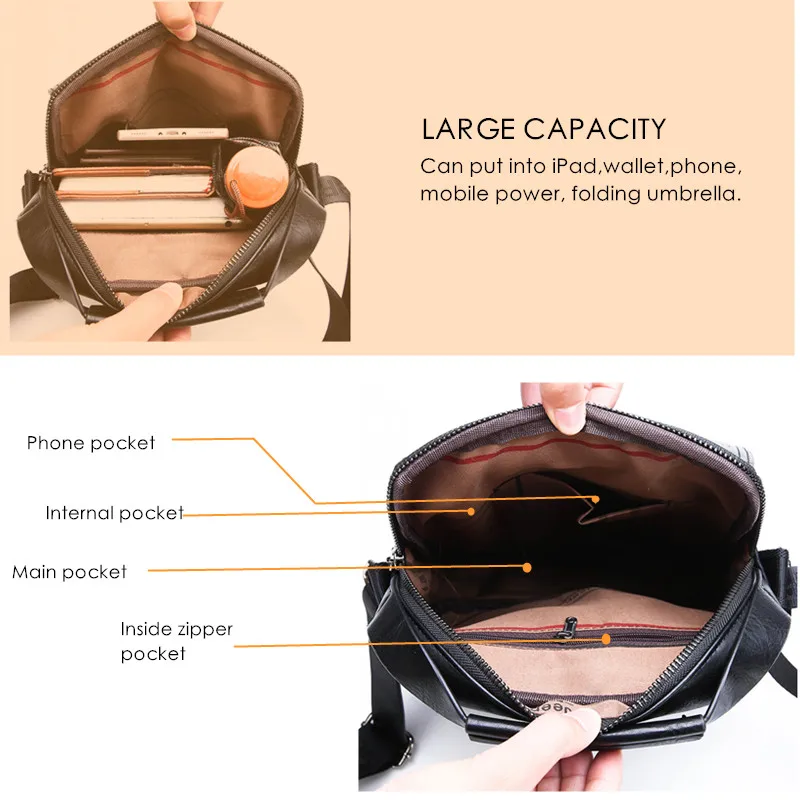 LARGE CAPACITY

Can put into iPad,wallet,phone, mobile power, folding umbrella.

Phone pocket

Internal pocket

Main pocket

Inside zipper pocket