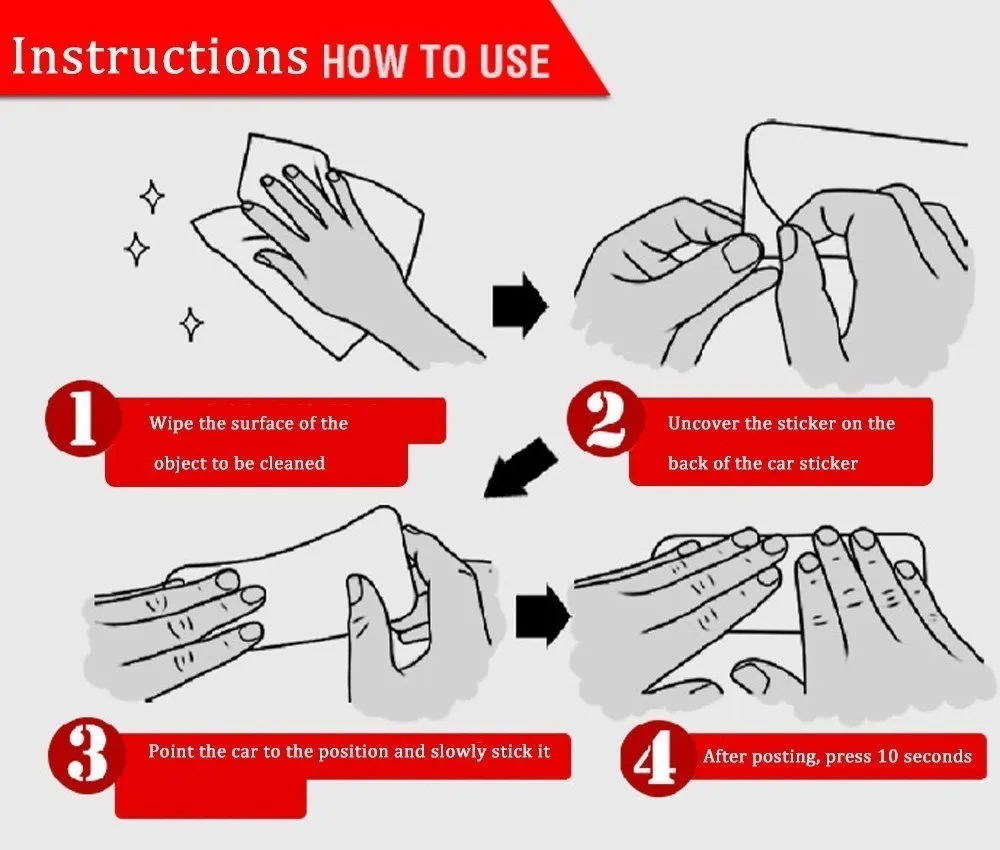 Instructions HOW TO USE

1 Wipe the surface of the object to be cleaned

2 Uncover the sticker on the back of the car sticker

3 Point the car to the position and slowly stick it

4 After posting, press 10 seconds