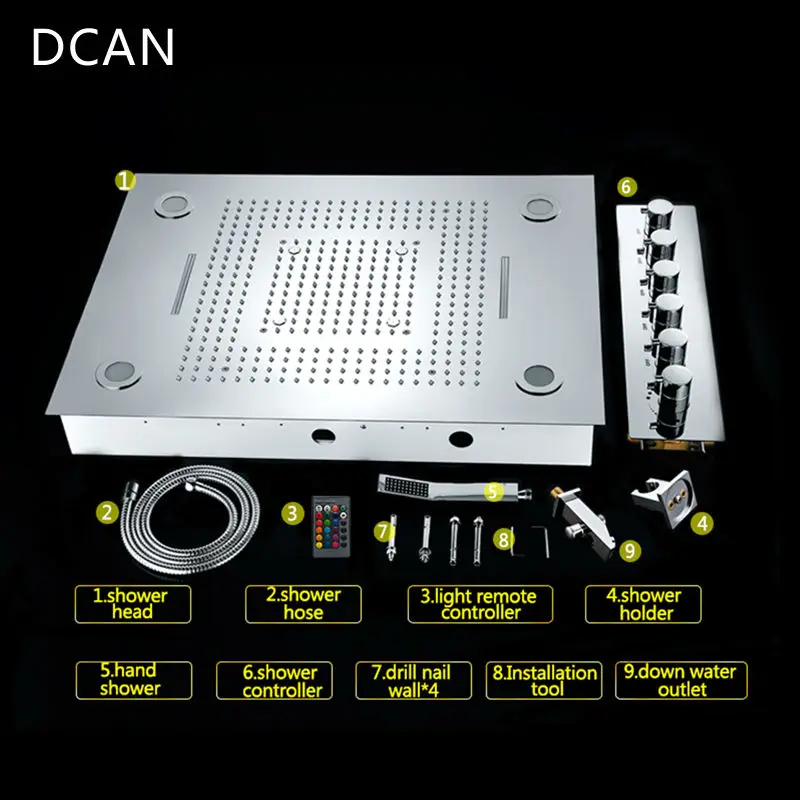 DCAN

1

6

2

3

5

7

8

9

4

1.shower head

2.shower hose

3.light remote controller

4.shower holder

5.hand shower

6.shower controller

7.drill nail wall*4

8.Installation tool

9.down water outlet