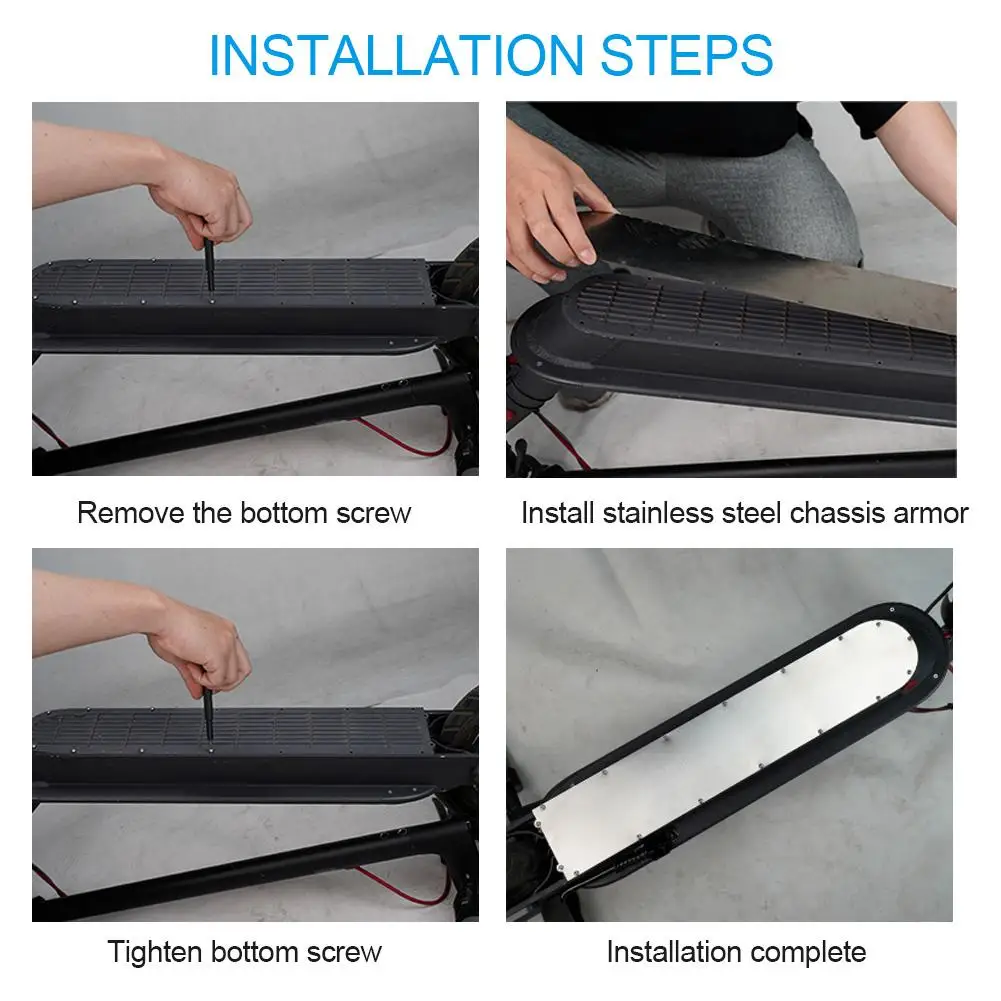 INSTALLATION STEPS

Remove the bottom screw

Install stainless steel chassis armor

Tighten bottom screw

Installation complete