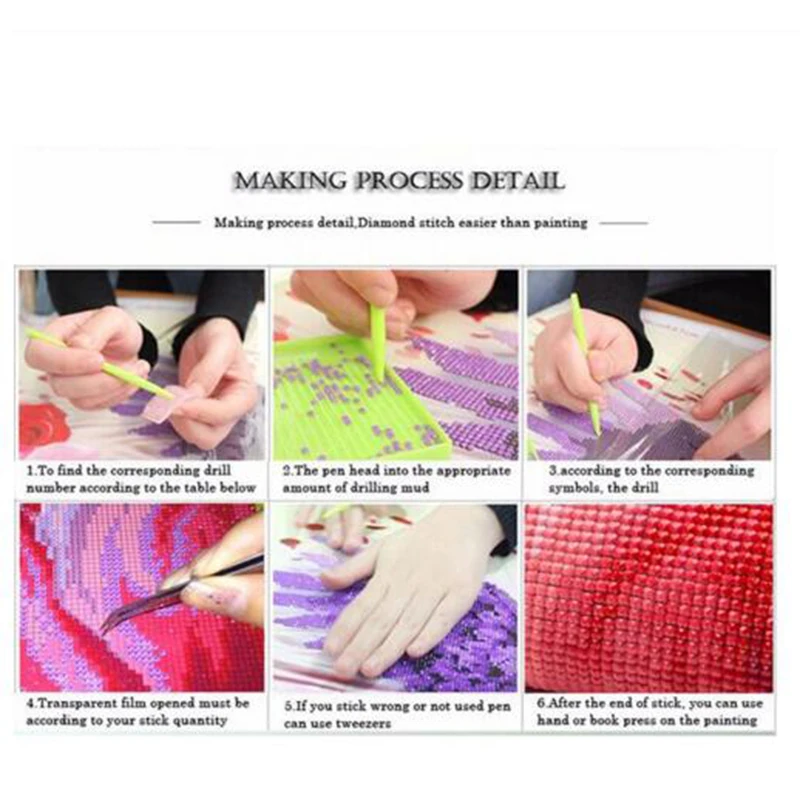 MAKING PROCESS DETAIL

Making process detail,Diamond stitch easier than painting

1.To find the corresponding drill number according to the table below

2.The pen head into the appropriate amount of drilling mud

3.according to the corresponding symbols, the drill

4.Transparent film opened must be according to your stick quantity

5.If you stick wrong or not used pen can use tweezers

6.After the end of stick, you can use hand or book press on the painting