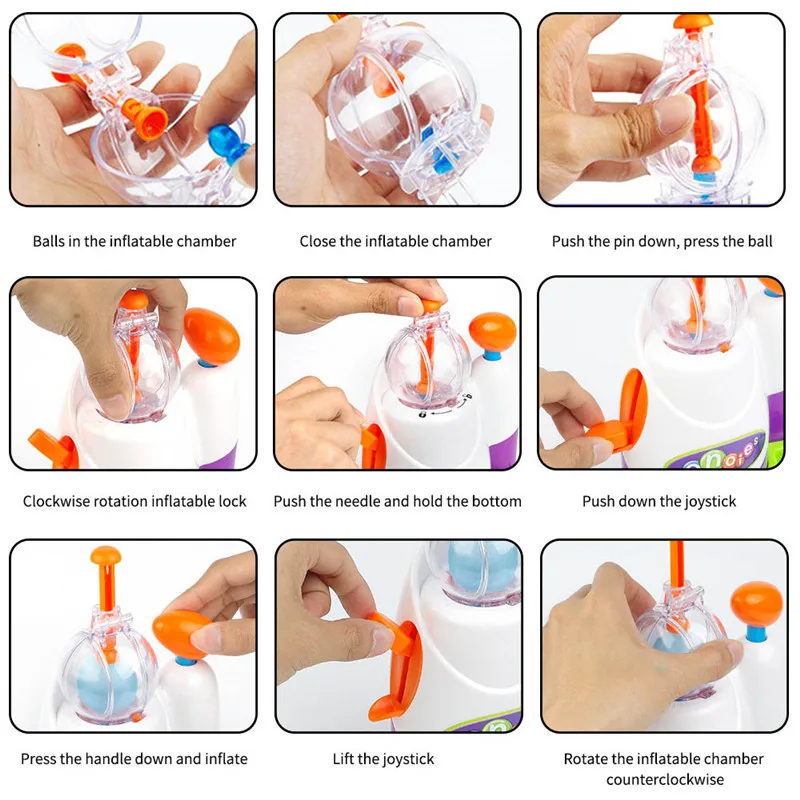 Balls in the inflatable chamber

Close the inflatable chamber

Push the pin down, press the ball

Clockwise rotation inflatable lock

Push the needle and hold the bottom

Push down the joystick

Press the handle down and inflate

Lift the joystick

Rotate the inflatable chamber counterclockwise