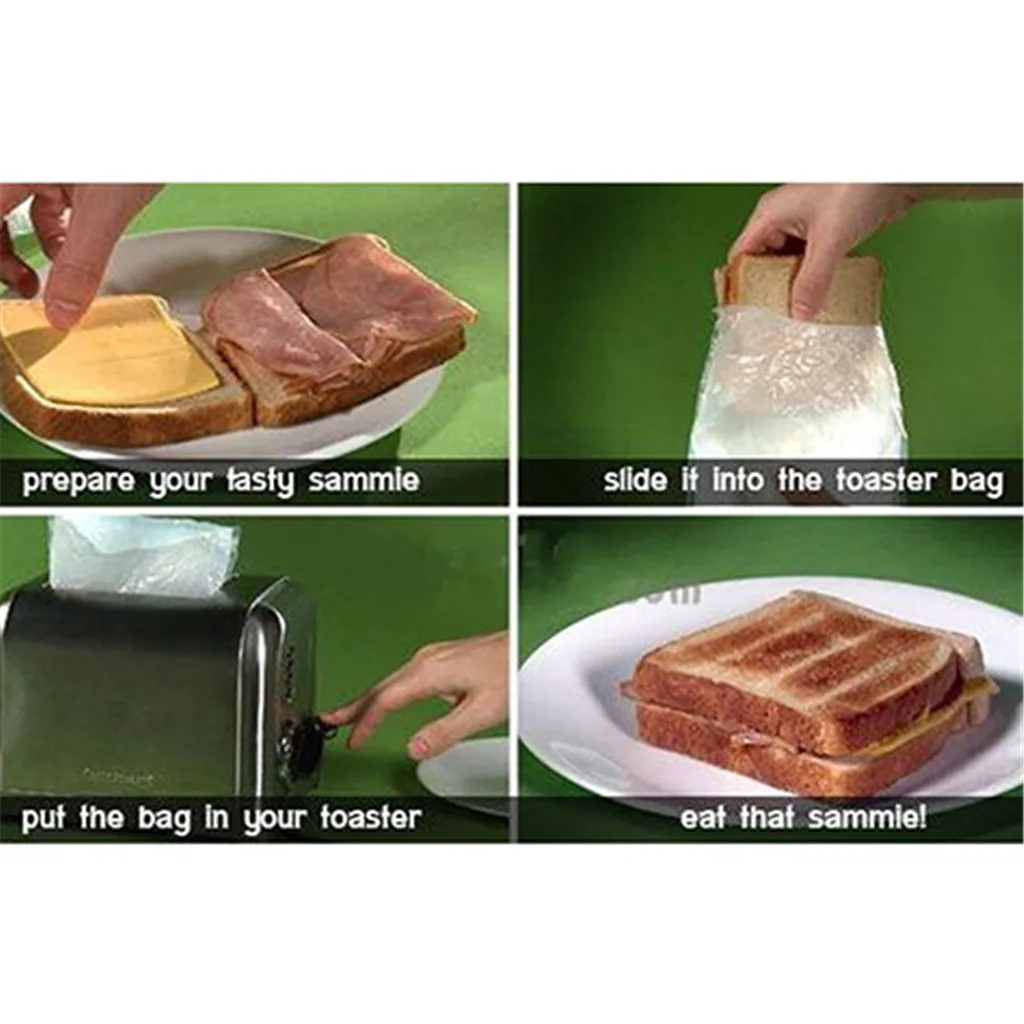 prepare your tasty sammie

slide it into the toaster bag

put the bag in your toaster

eat that sammie!