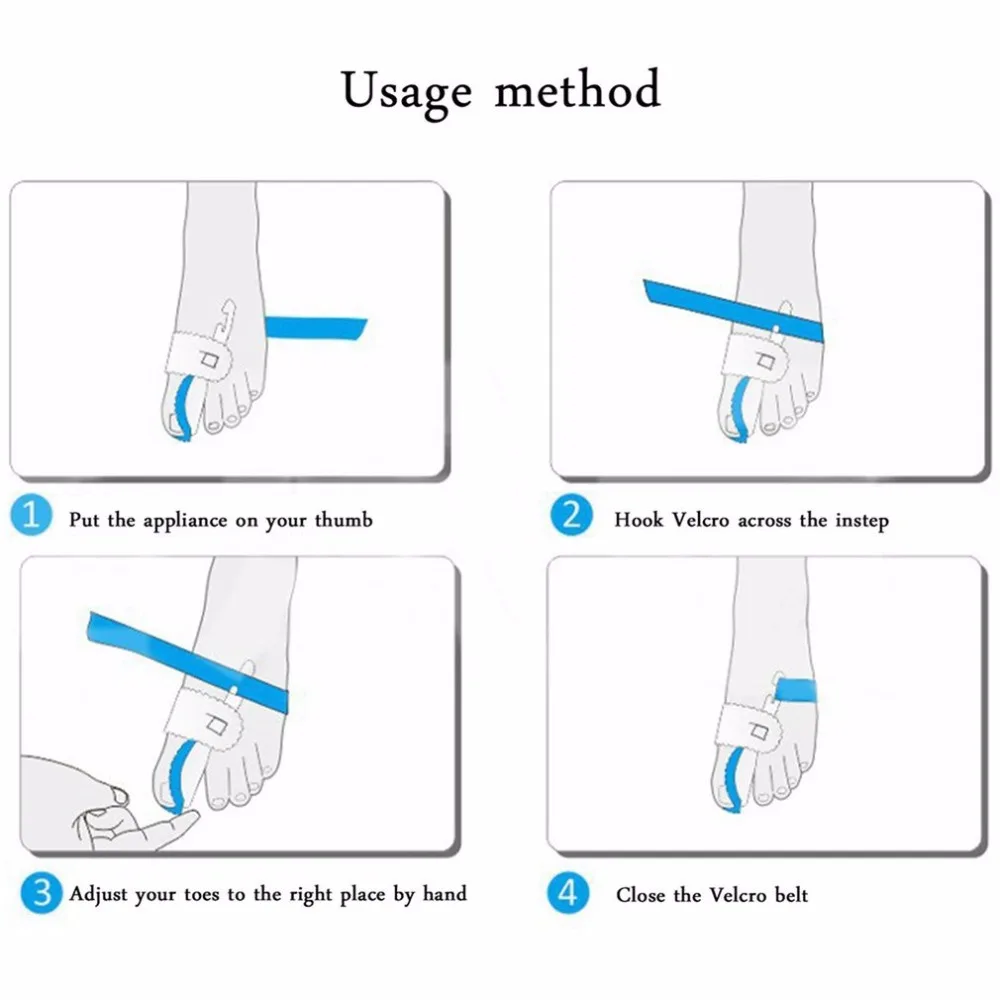 Usage method

1 Put the appliance on your thumb

2 Hook Velcro across the instep

3 Adjust your toes to the right place by hand

4 Close the Velcro belt