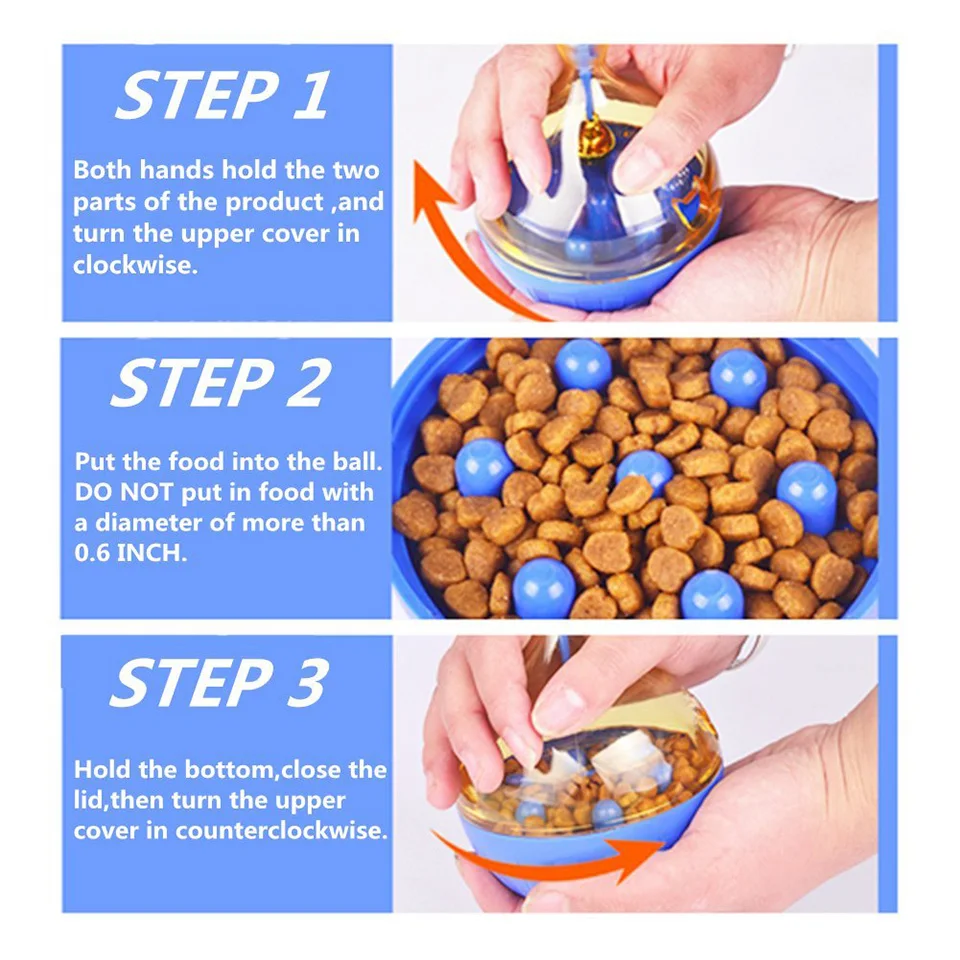 STEP 1

Both hands hold the two parts of the product ,and turn the upper cover in clockwise.

STEP 2

Put the food into the ball. DO NOT put in food with a diameter of more than 0.6 INCH.

STEP 3

Hold the bottom,close the lid,then turn the upper cover in counterclockwise.