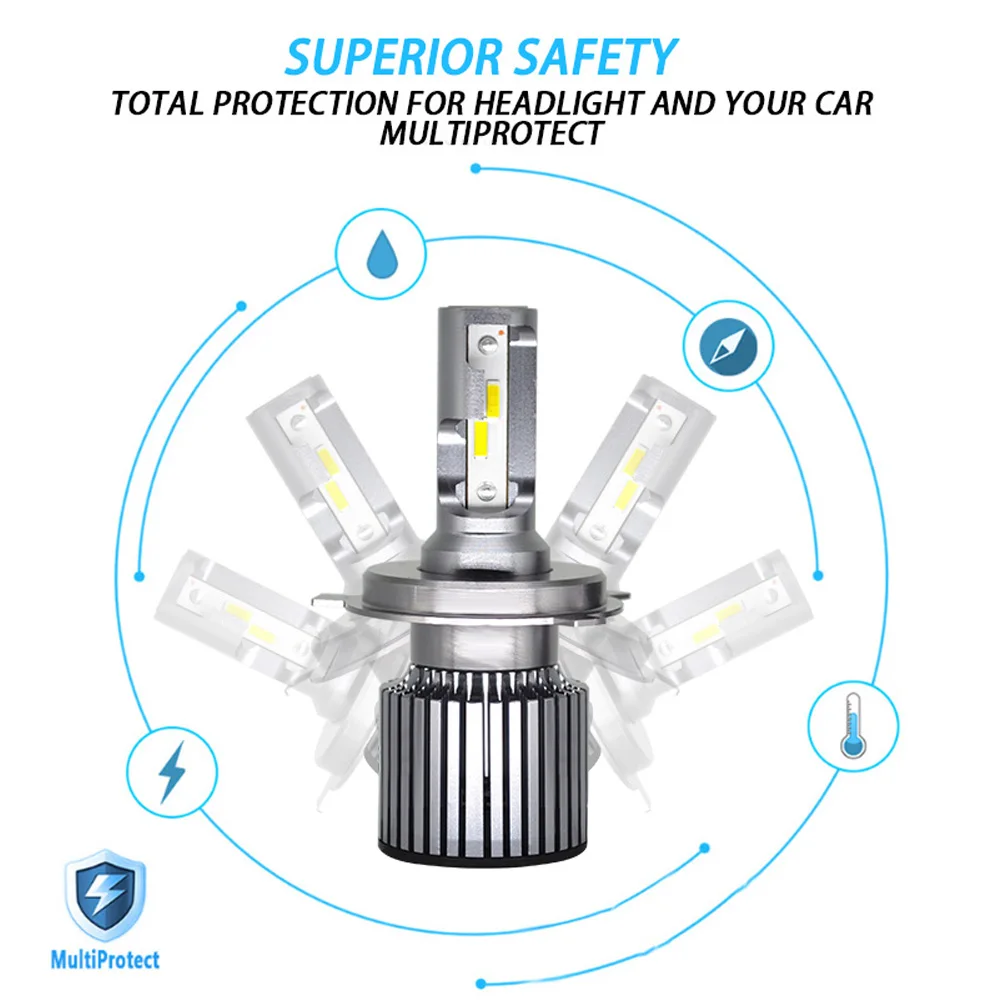 SUPERIOR SAFETY
TOTAL PROTECTION FOR HEADLIGHT AND YOUR CAR
MULTIPROTECT

MultiProtect