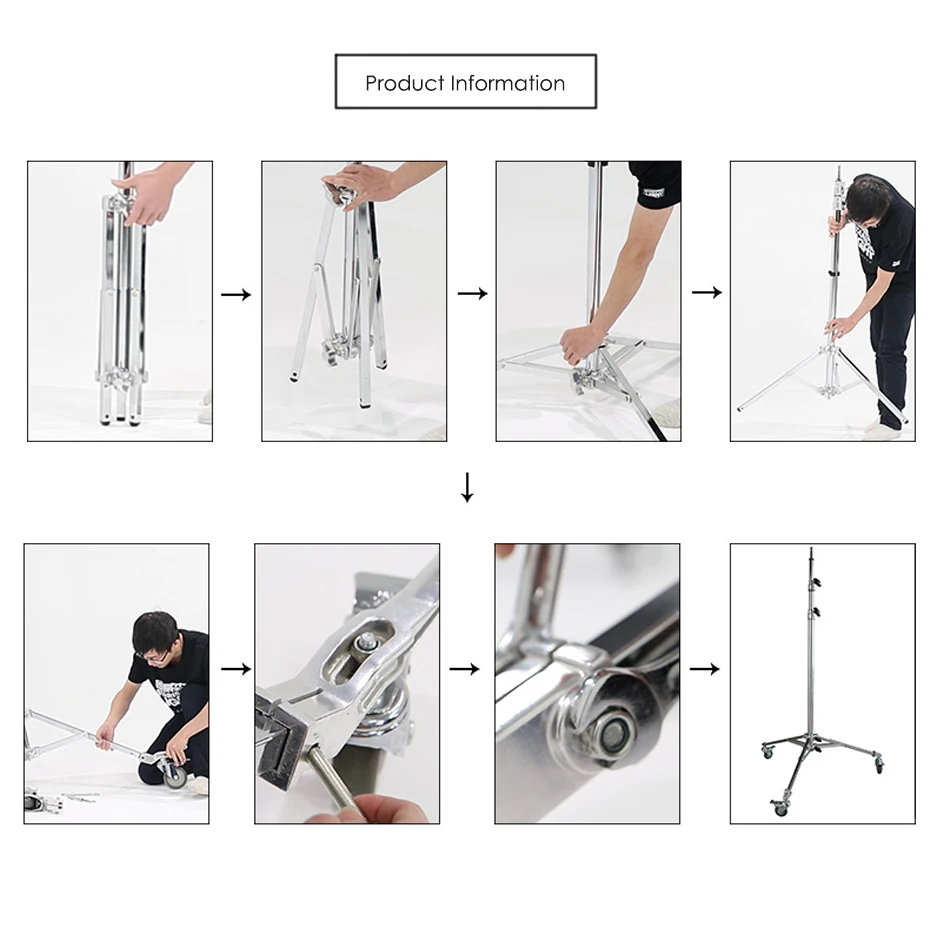 Product Information