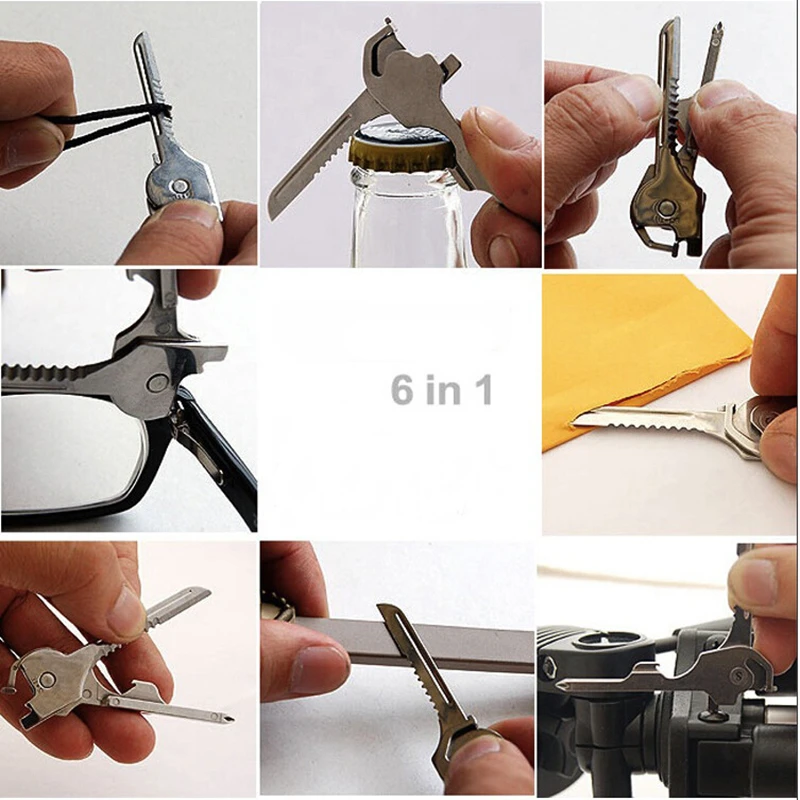 6 in 1