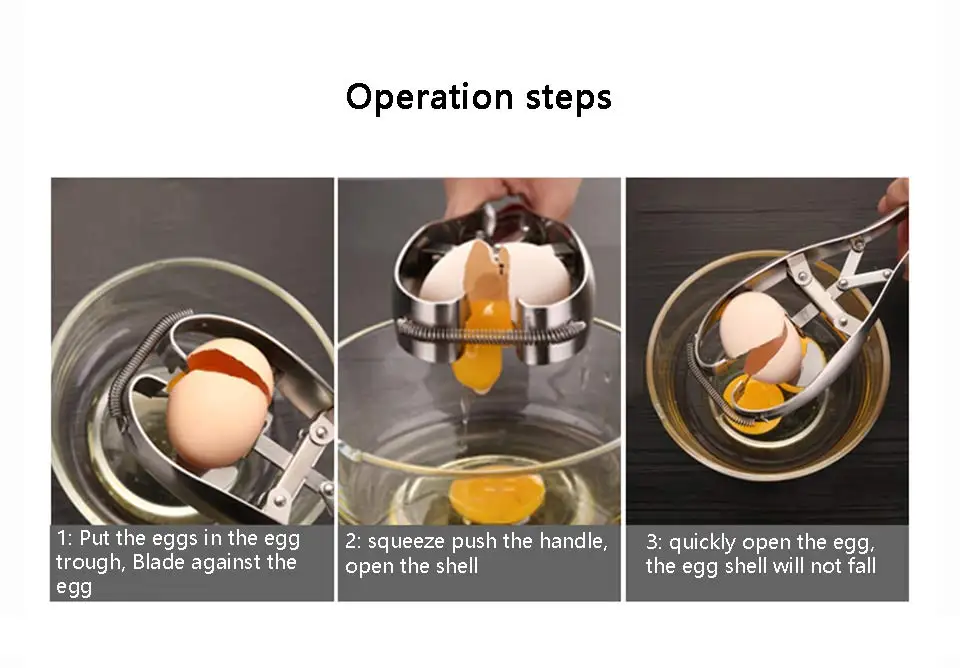 Operation steps

1: Put the eggs in the egg trough, Blade against the egg

2: squeeze push the handle, open the shell

3: quickly open the egg, the egg shell will not fall