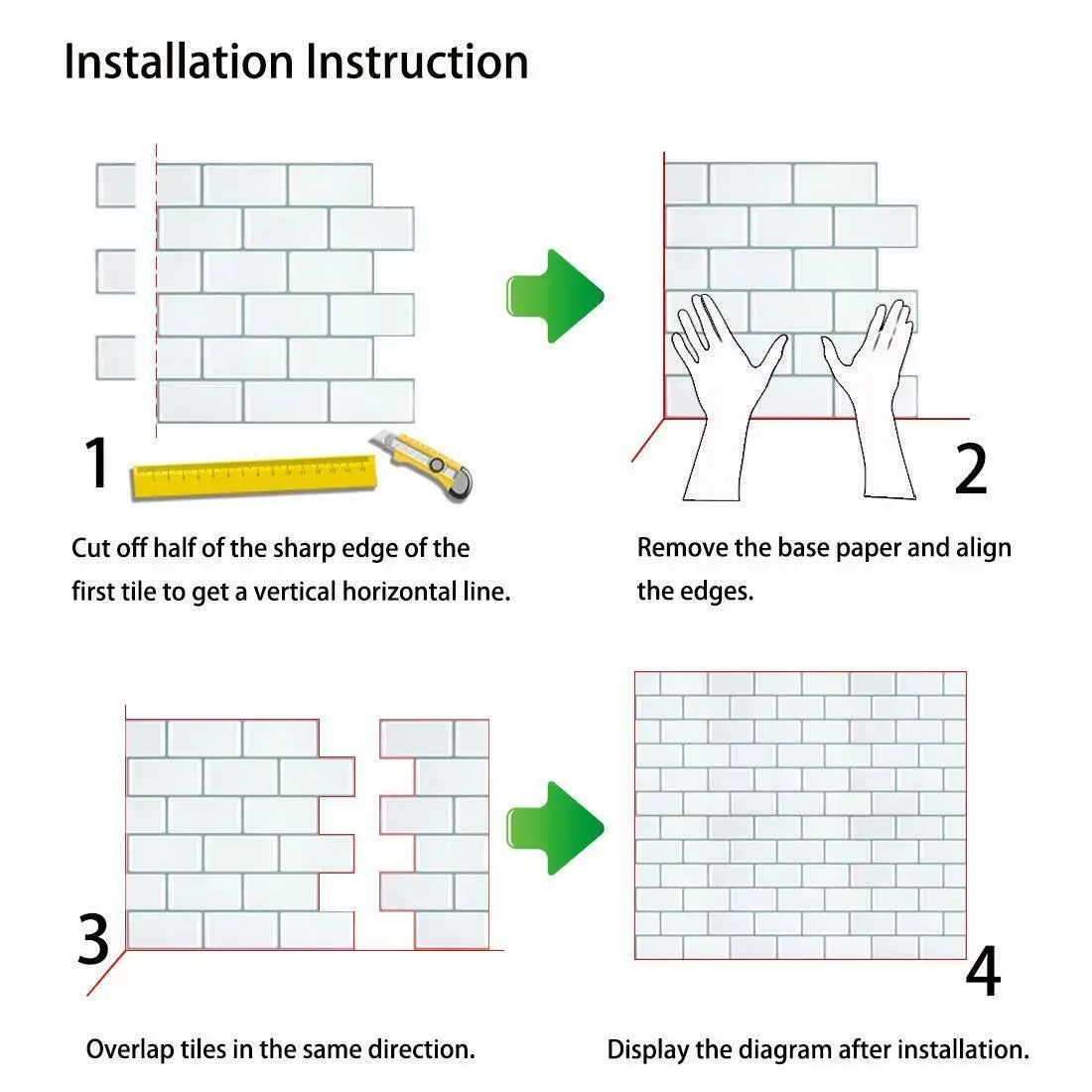 Installation Instruction

1

Cut off half of the sharp edge of the first tile to get a vertical horizontal line.

2

Remove the base paper and align the edges.

3

Overlap tiles in the same direction.

4

Display the diagram after installation.