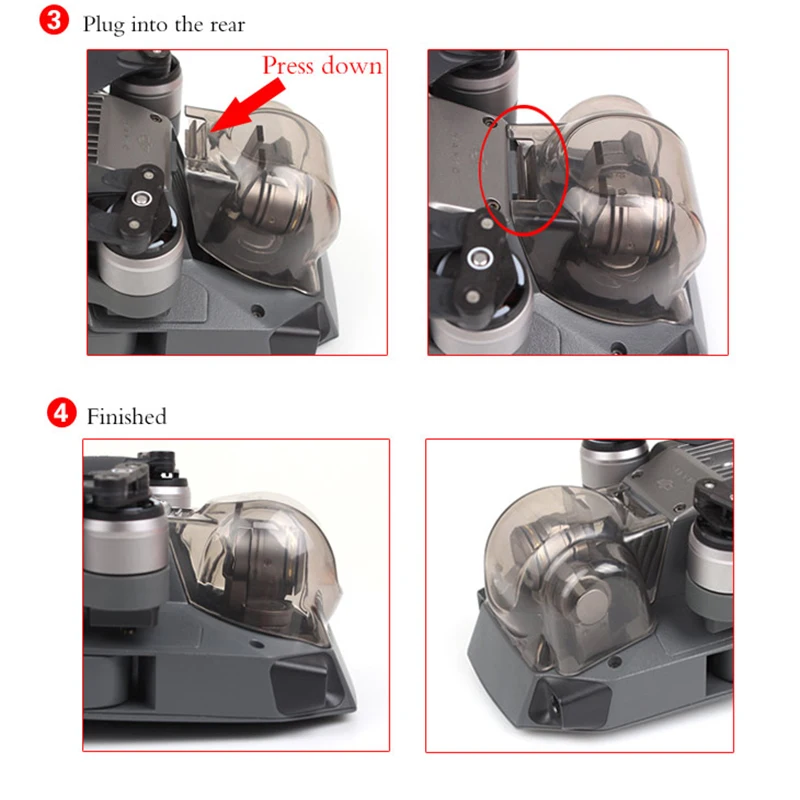 3 Plug into the rear

Press down

4 Finished