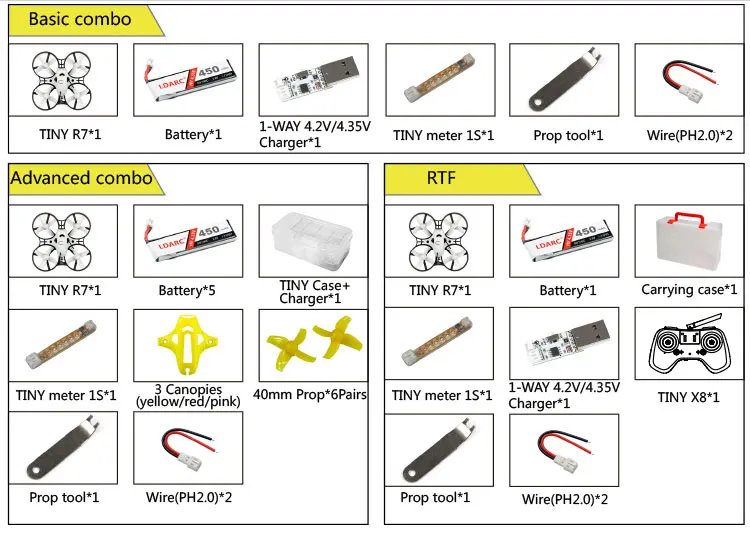 Basic combo

LDARC 450

TINY R7*1

Battery*1

1-WAY 4.2V/4.35V Charger*1

TINY meter 1S*1

Prop tool*1

Wire(PH2.0)*2

Advanced combo

LDARC 450

TINY R7*1

Battery*5

TINY Case+ Charger*1

TINY meter 1S*1

3 Canopies (yellow/red/pink)

40mm Prop*6Pairs

Prop tool*1

Wire(PH2.0)*2

RTF

LDARC 450

TINY R7*1

Battery*1

Carrying case*1

TINY meter 1S*1

1-WAY 4.2V/4.35V Charger*1

TINY X8*1

Prop tool*1

Wire(PH2.0)*2