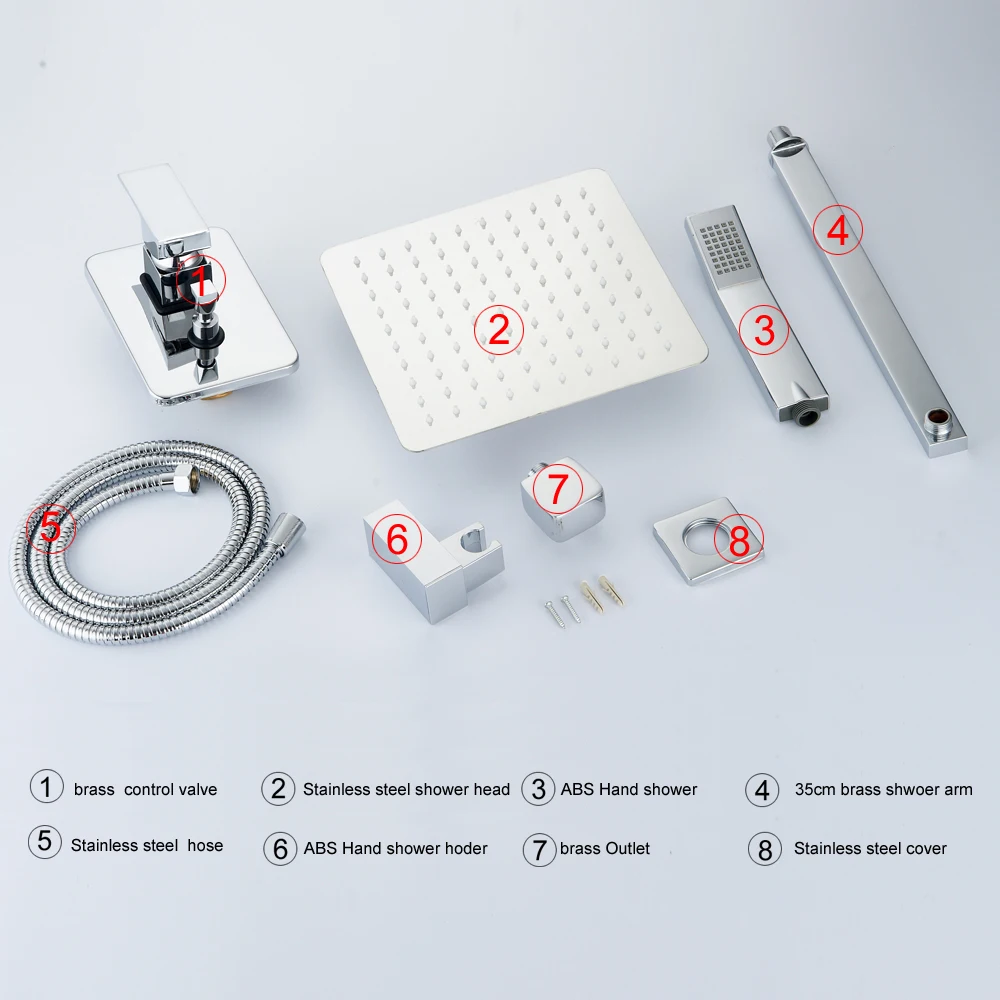 1 2 3 4 5 6 7 8

1 brass control valve
2 Stainless steel shower head
3 ABS Hand shower
4 35cm brass shwoer arm
5 Stainless steel hose
6 ABS Hand shower hoder
7 brass Outlet
8 Stainless steel cover