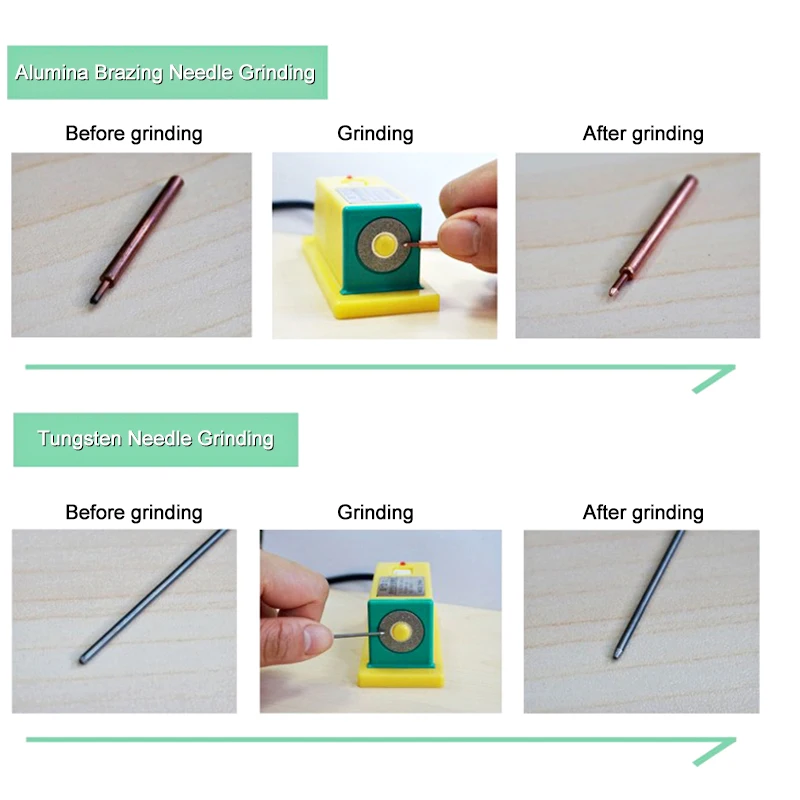 Alumina Brazing Needle Grinding

Before grinding

Grinding

After grinding

Tungsten Needle Grinding

Before grinding

Grinding

After grinding